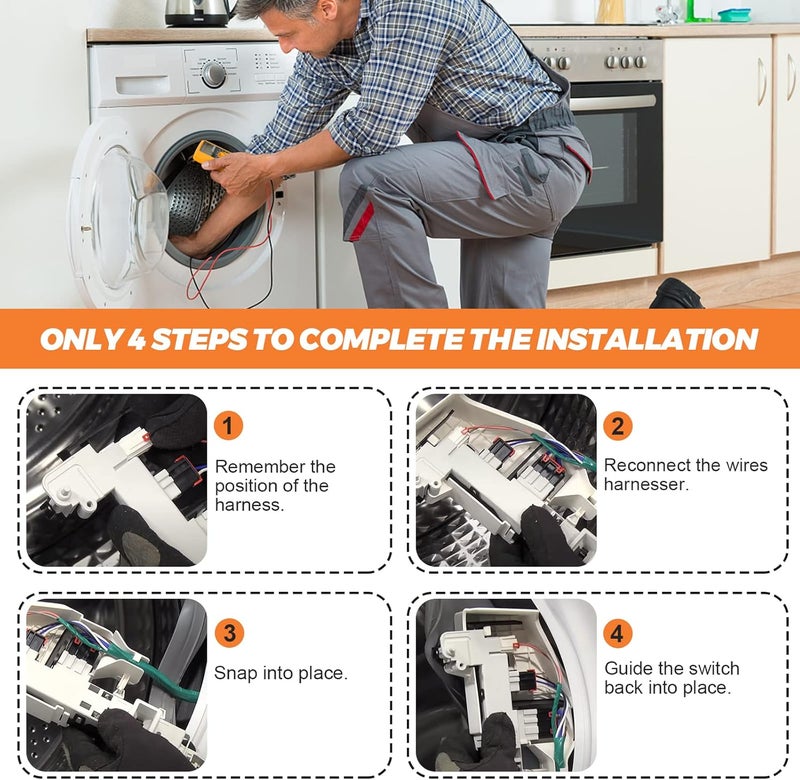 ONLY 4 STEPS TO COMPLETE THE INSTALLATION

1
Remember the position of the harness.

2
Reconnect the wires harnesser.

3
Snap into place.

4
Guide the switch back into place.