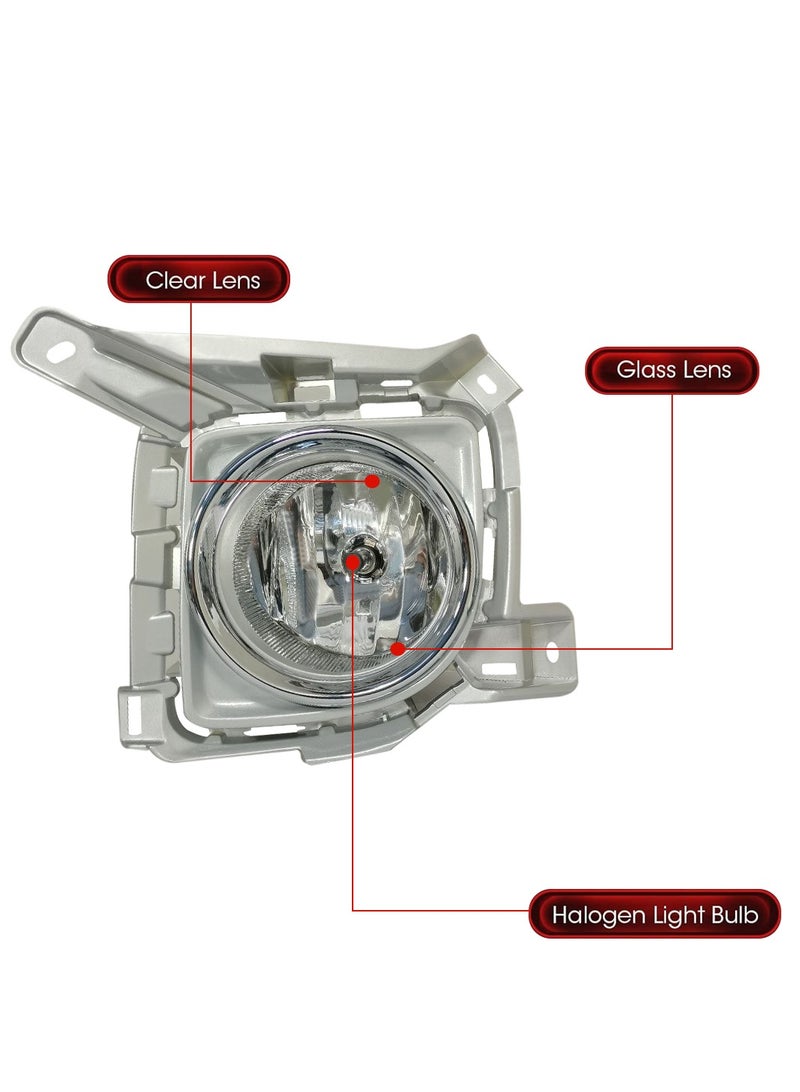 Clear Lens

Glass Lens

Halogen Light Bulb