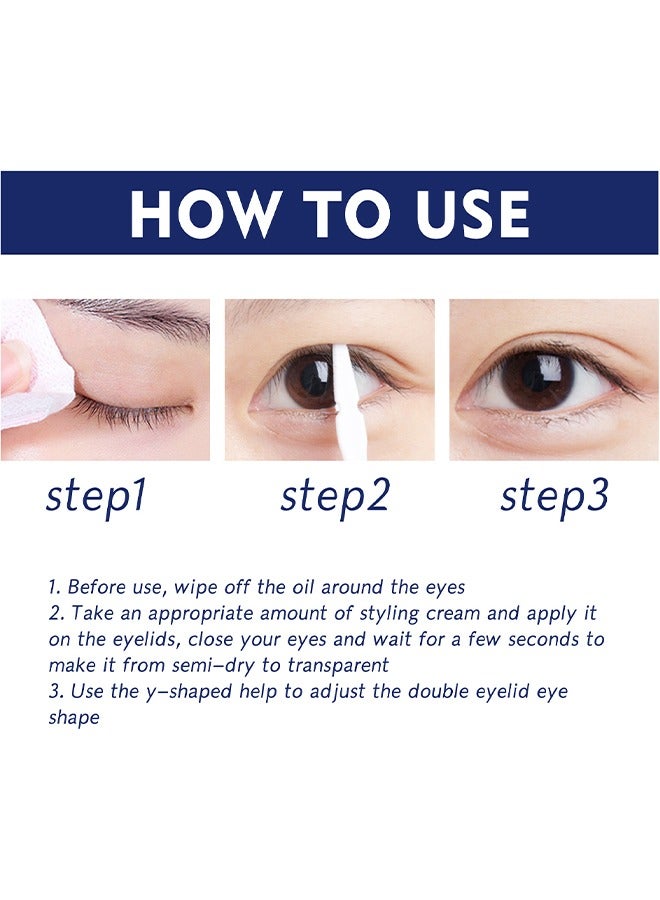 HOW TO USE

step1

step2

step3

1. Before use, wipe off the oil around the eyes
2. Take an appropriate amount of styling cream and apply it on the eyelids, close your eyes and wait for a few seconds to make it from semi-dry to transparent
3. Use the y-shaped help to adjust the double eyelid eye shape