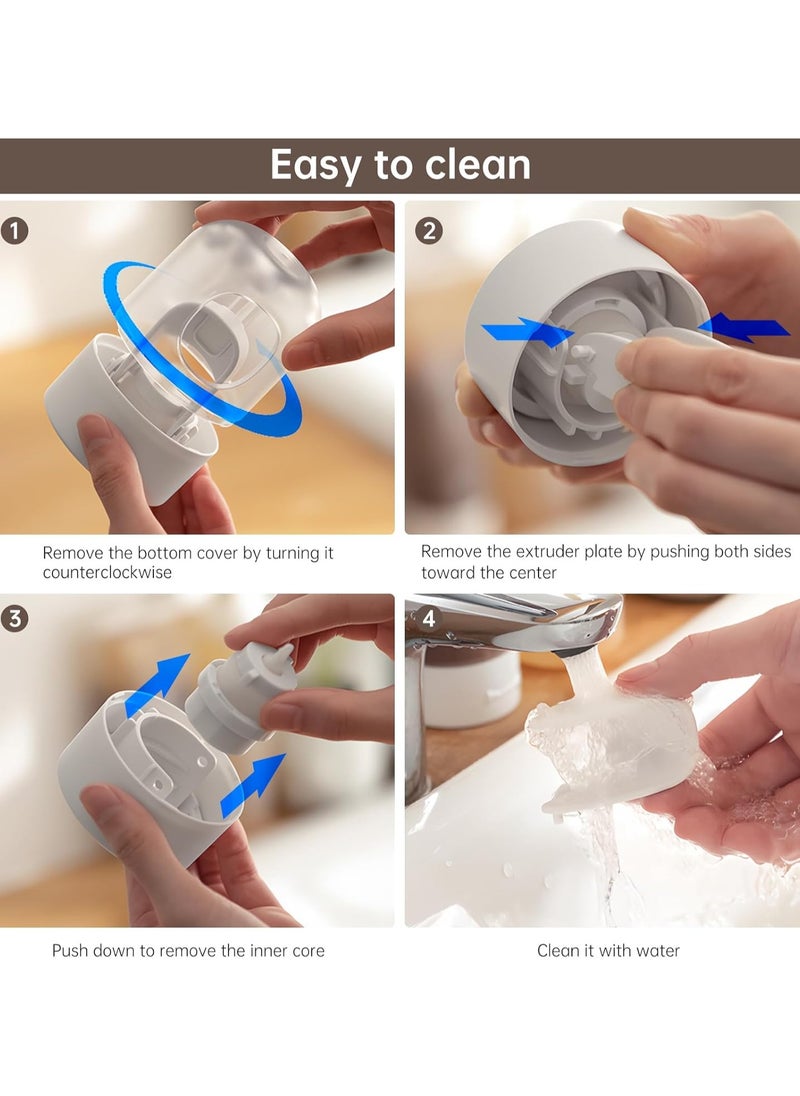 Easy to clean

1

Remove the bottom cover by turning it counterclockwise

2

Remove the extruder plate by pushing both sides toward the center

3

Push down to remove the inner core

4

Clean it with water