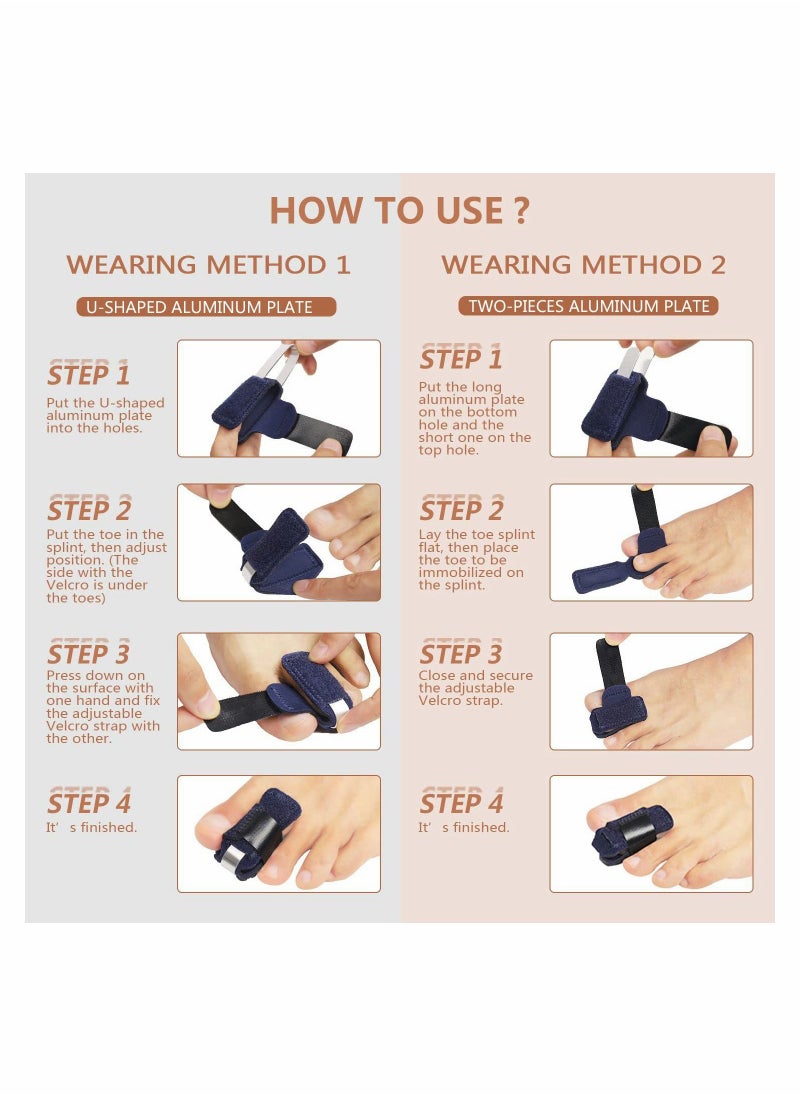 HOW TO USE ?

WEARING METHOD 1

U-SHAPED ALUMINUM PLATE

STEP 1
Put the U-shaped aluminum plate into the holes.

STEP 2
Put the toe in the splint, then adjust position. (The side with the Velcro is under the toes)

STEP 3
Press down on the surface with one hand and fix the adjustable Velcro strap with the other.

STEP 4
It' s finished.

WEARING METHOD 2

TWO-PIECES ALUMINUM PLATE

STEP 1
Put the long aluminum plate on the bottom hole and the short one on the top hole.

STEP 2
Lay the toe splint flat, then place the toe to be immobilized on the splint.

STEP 3
Close and secure the adjustable Velcro strap.

STEP 4
It' s finished.