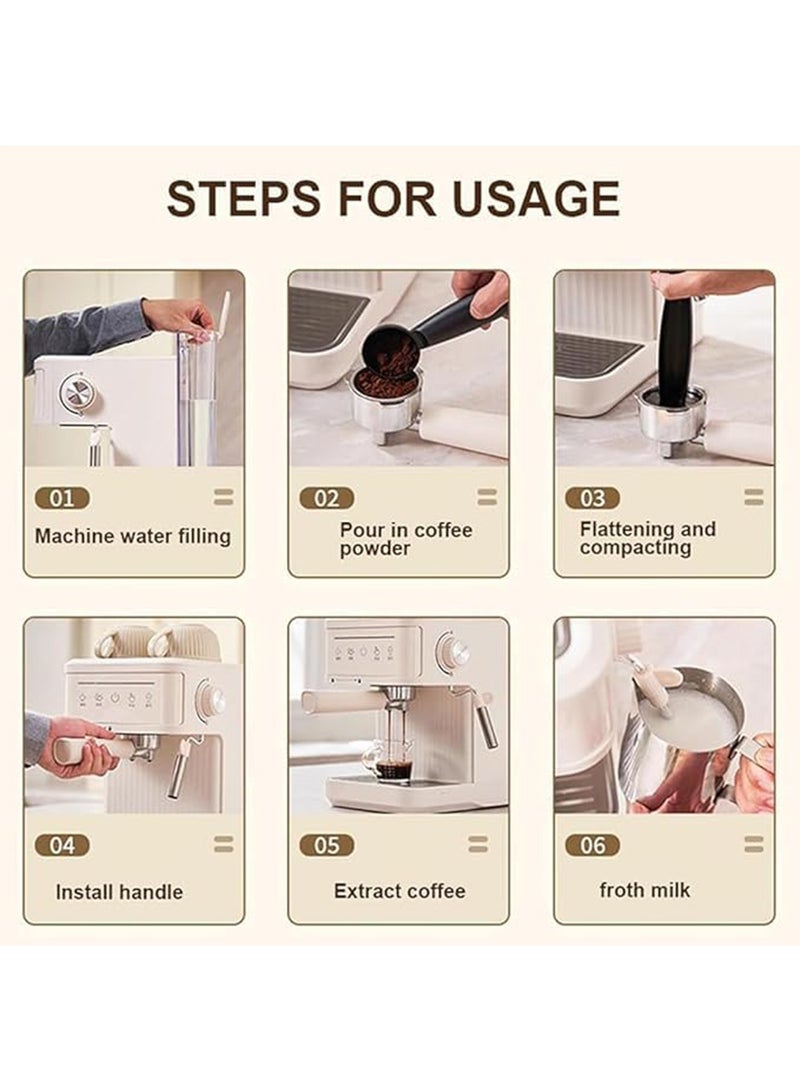 STEPS FOR USAGE

01

Machine water filling

02

Pour in coffee powder

03

Flattening and compacting

04

Install handle

05

Extract coffee

06

froth milk