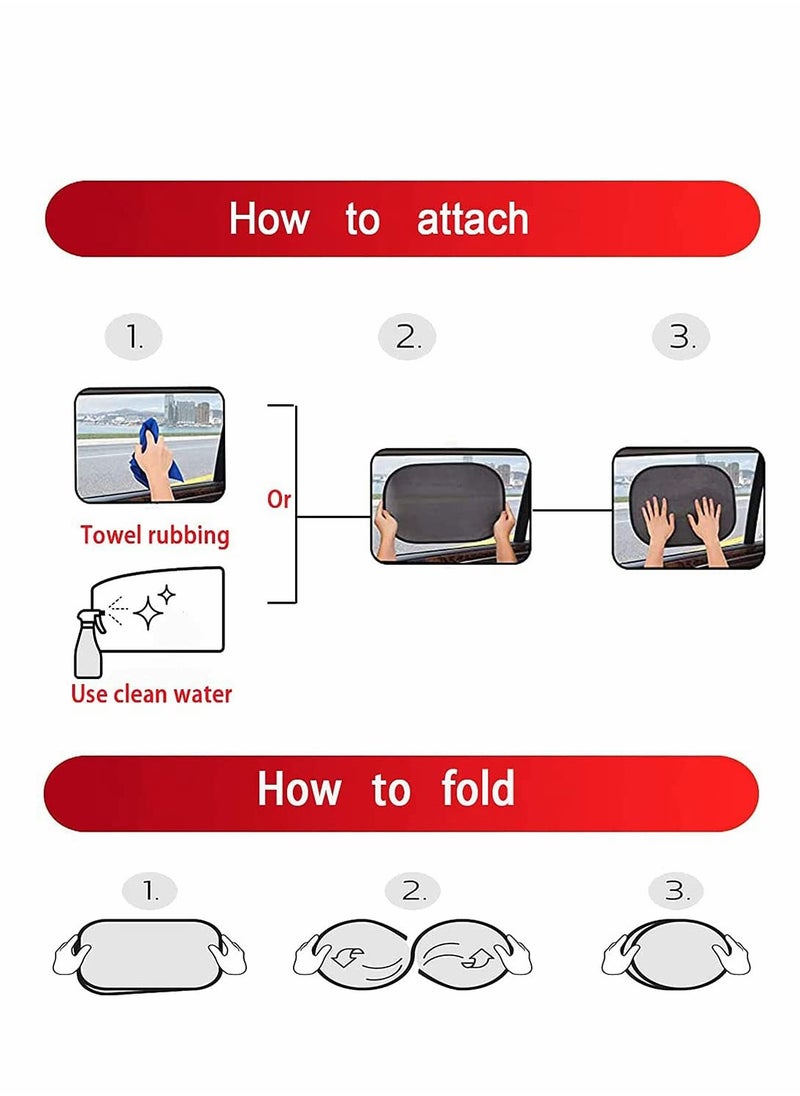 How to attach

1.

2.

3.

Towel rubbing

Or

Use clean water

How to fold

1.

2.

3.