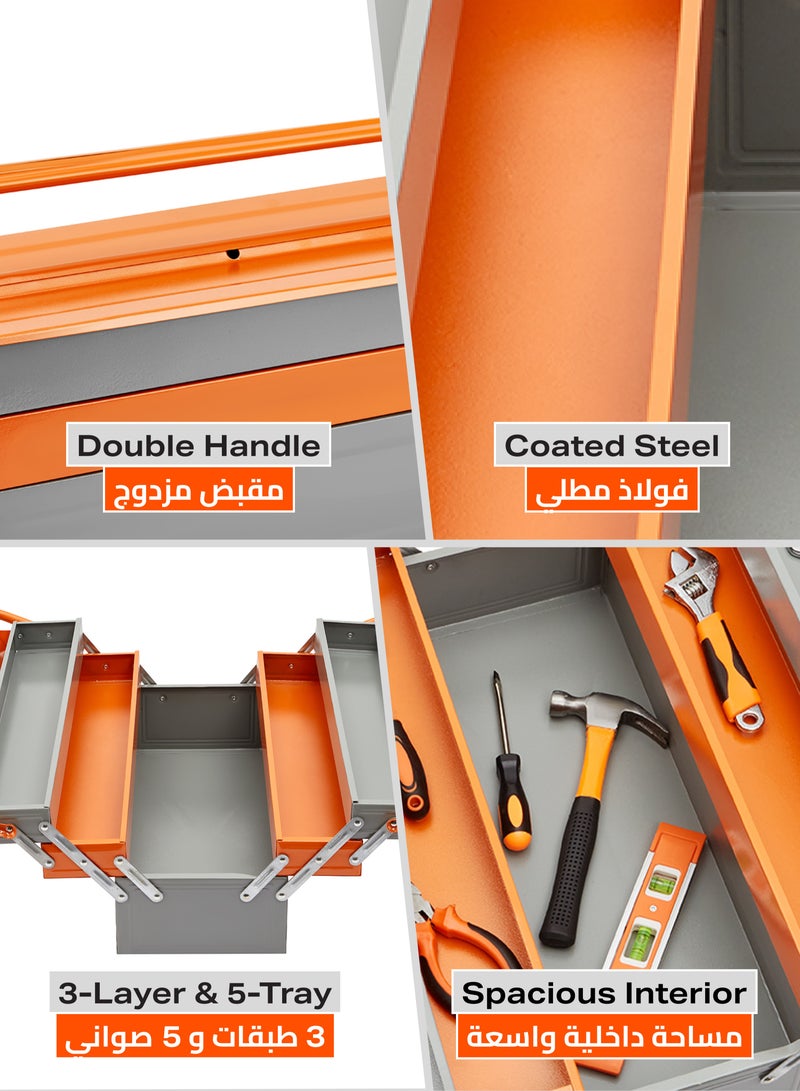 Double Handle
مقبض مزدوج

Coated Steel
فولاذ مطلي

3-Layer & 5-Tray
3 طبقات و 5 صواني

Spacious Interior
مساحة داخلية واسعة