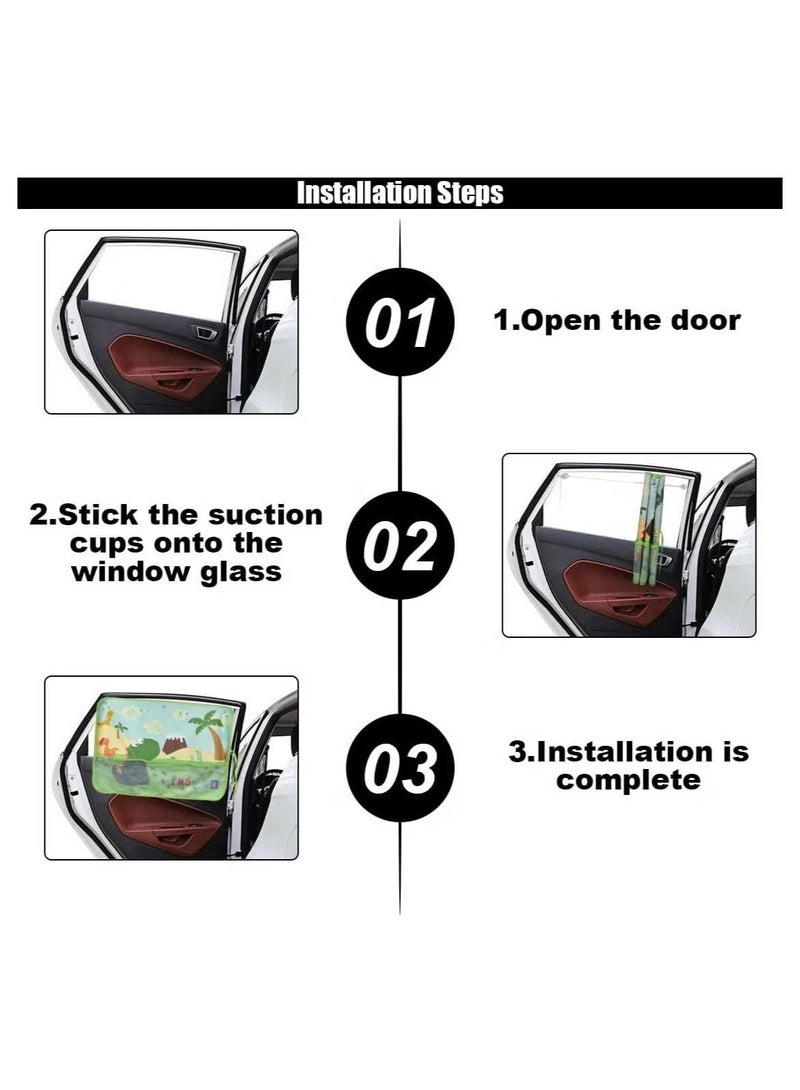 Installation Steps

01

1.Open the door

2.Stick the suction cups onto the window glass

02

03

3.Installation is complete