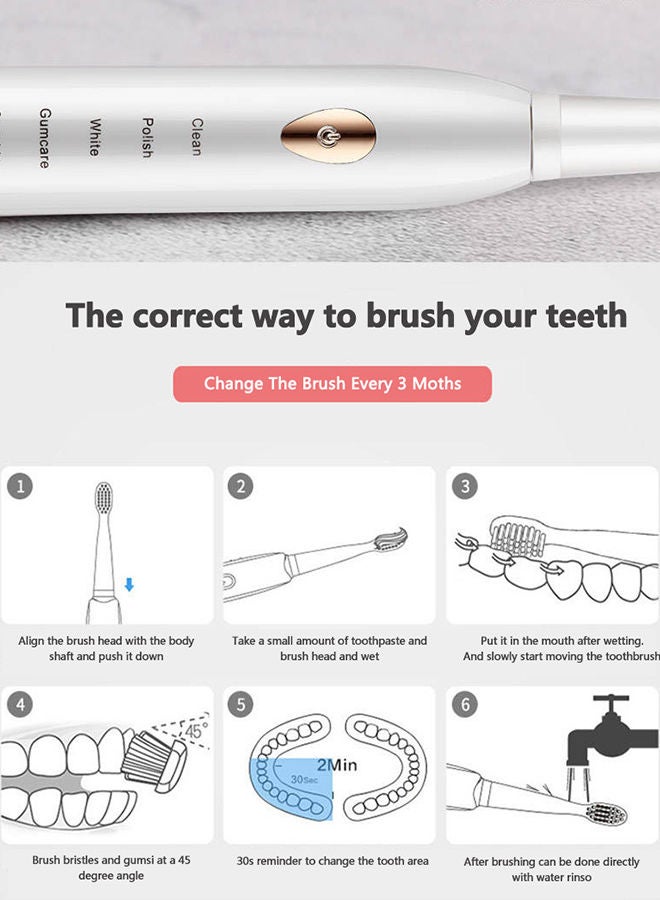 Clean
Polish
White
Gumcare

The correct way to brush your teeth

Change The Brush Every 3 Moths

1
Align the brush head with the body shaft and push it down

2
Take a small amount of toothpaste and brush head and wet

3
Put it in the mouth after wetting. And slowly start moving the toothbrush

4
45°
Brush bristles and gumsi at a 45 degree angle

5
2Min
30Sec
30s reminder to change the tooth area

6
After brushing can be done directly with water rinso