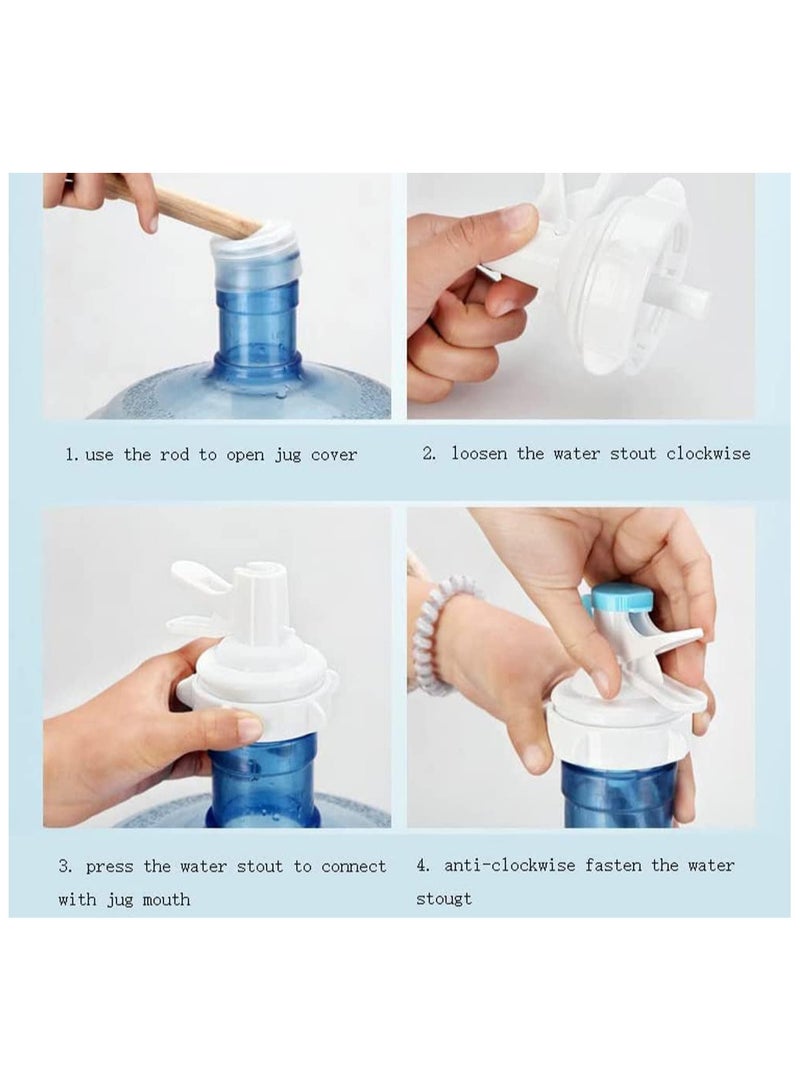 1. use the rod to open jug cover

2. loosen the water stout clockwise

3. press the water stout to connect with jug mouth

4. anti-clockwise fasten the water stougt