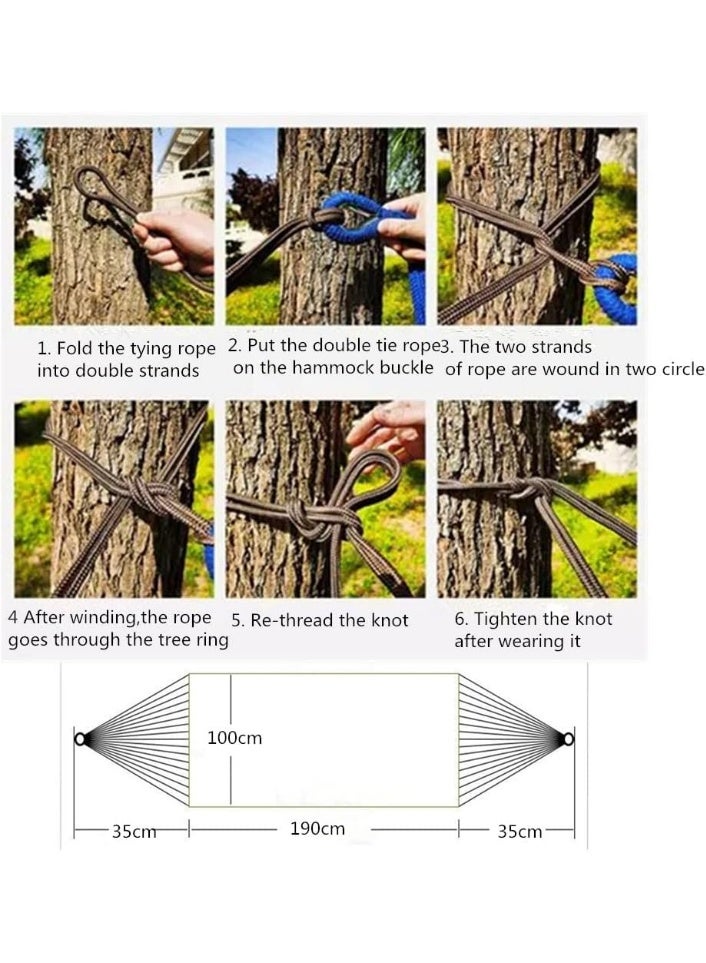 1. Fold the tying rope into double strands

2. Put the double tie rope on the hammock buckle

3. The two strands of rope are wound in two circle

4 After winding,the rope goes through the tree ring

5. Re-thread the knot

6. Tighten the knot after wearing it

100cm

35cm

190cm

35cm