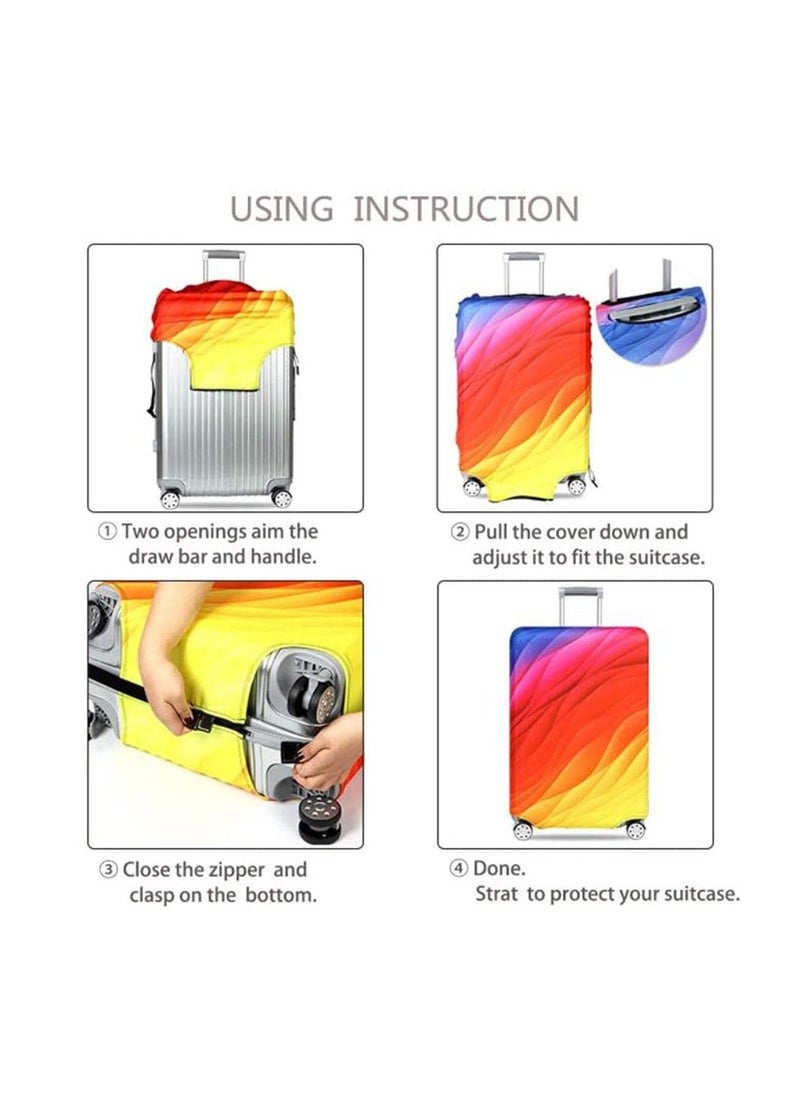 USING INSTRUCTION

① Two openings aim the draw bar and handle.

② Pull the cover down and adjust it to fit the suitcase.

③ Close the zipper and clasp on the bottom.

④ Done.
Strat to protect your suitcase.