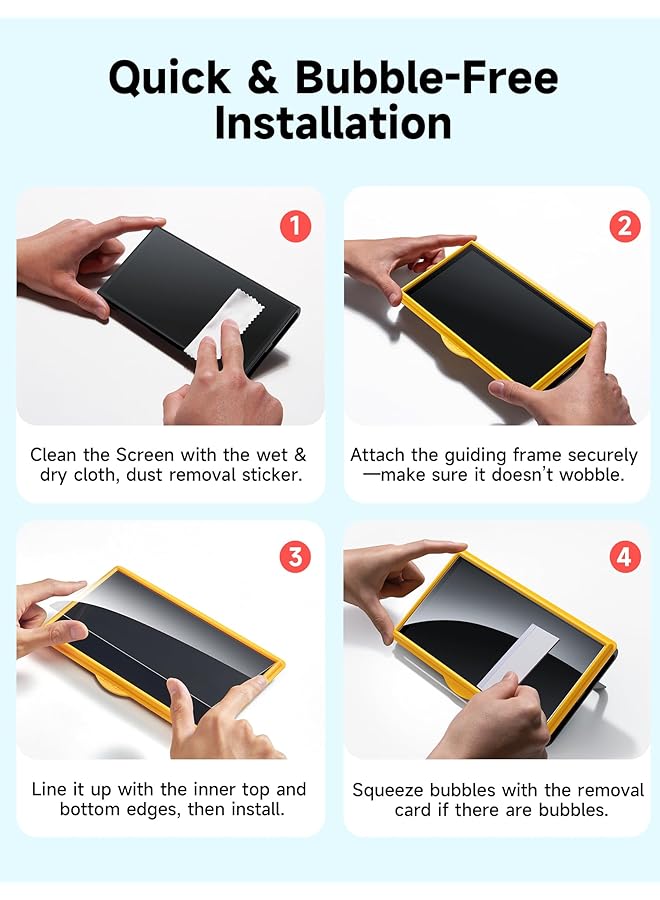 Quick & Bubble-Free Installation

1

Clean the Screen with the wet & dry cloth, dust removal sticker.

2

Attach the guiding frame securely —make sure it doesn't wobble.

3

Line it up with the inner top and bottom edges, then install.

4

Squeeze bubbles with the removal card if there are bubbles.