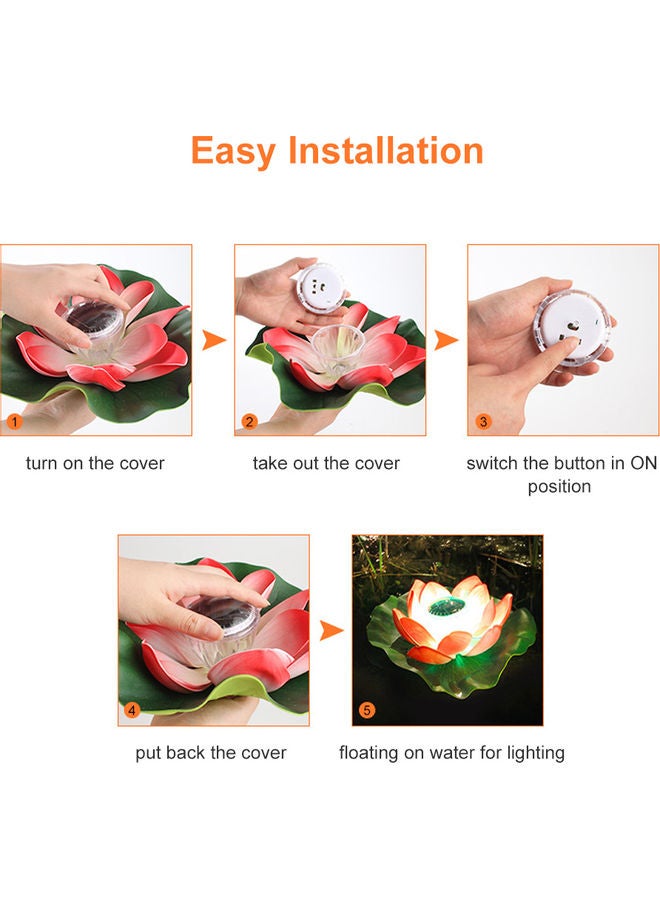 Easy Installation

1
turn on the cover

2
take out the cover

3
switch the button in ON position

4
put back the cover

5
floating on water for lighting