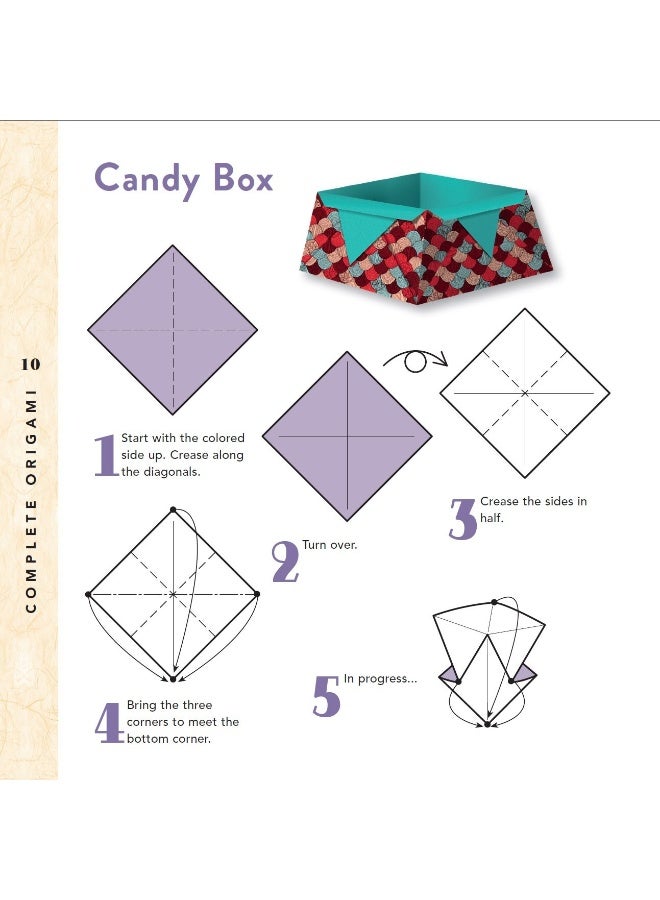 10

COMPLETE ORIGAMI

Candy Box

1 Start with the colored side up. Crease along the diagonals.

2 Turn over.

3 Crease the sides in half.

4 Bring the three corners to meet the bottom corner.

5 In progress...