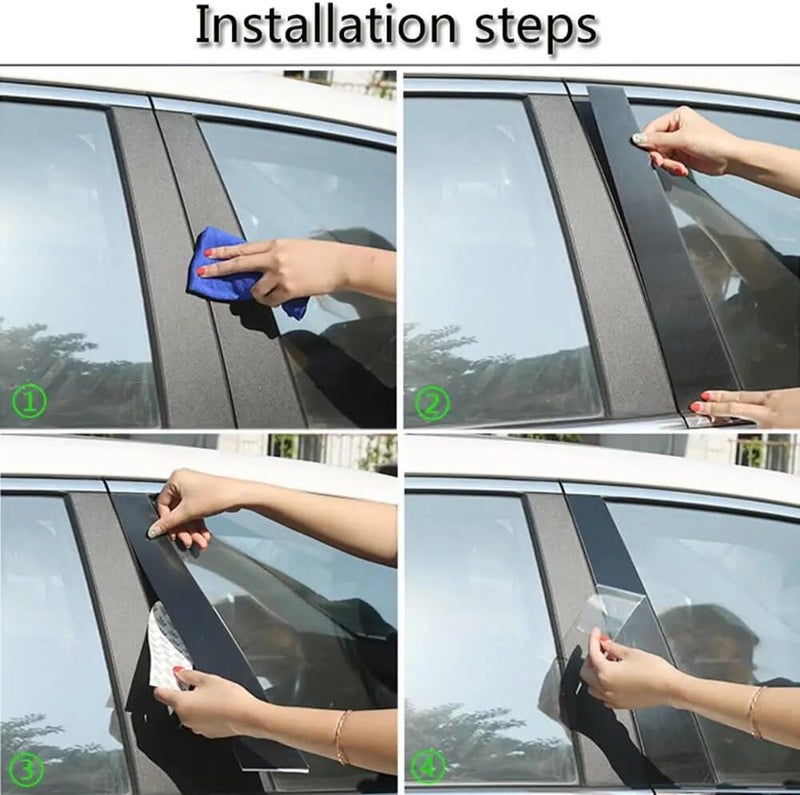 Installation steps

①

②

③

④