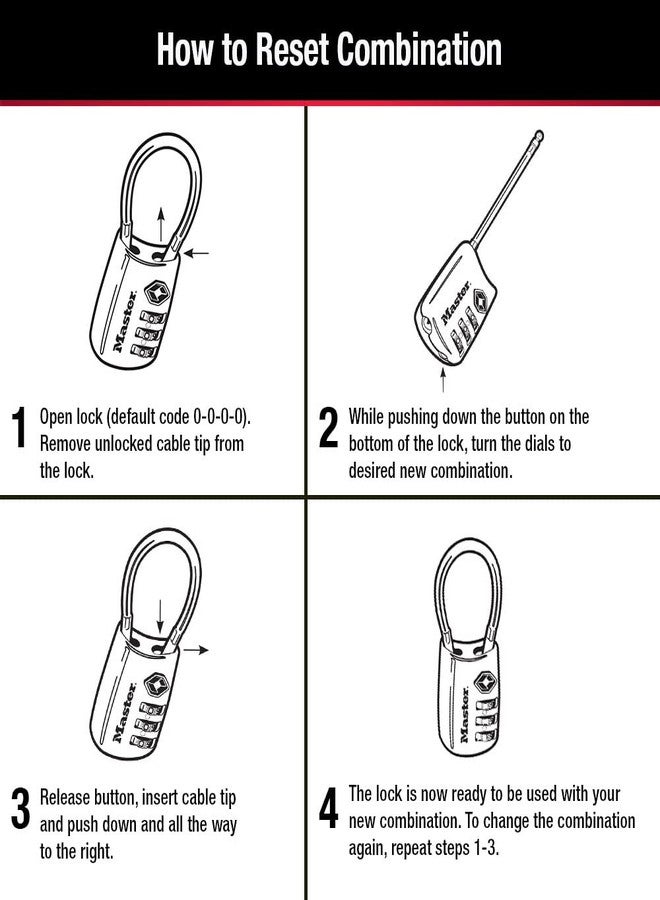 How to Reset Combination

Master

1 Open lock (default code 0-0-0-0). Remove unlocked cable tip from the lock.

Master

2 While pushing down the button on the bottom of the lock, turn the dials to desired new combination.

Master

3 Release button, insert cable tip and push down and all the way to the right.

Master

4 The lock is now ready to be used with your new combination. To change the combination again, repeat steps 1-3.