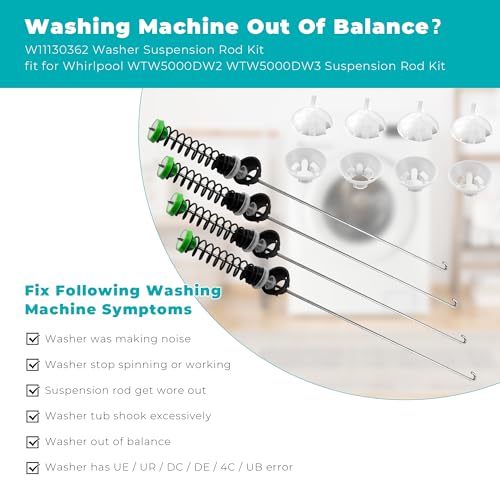 Washing Machine Out Of Balance?
W11130362 Washer Suspension Rod Kit
fit for Whirlpool WTW5000DW2 WTW5000DW3 Suspension Rod Kit

Fix Following Washing Machine Symptoms

☑ Washer was making noise
☑ Washer stop spinning or working
☑ Suspension rod get wore out
☑ Washer tub shook excessively
☑ Washer out of balance
☑ Washer has UE / UR / DC / DE / 4C / UB error