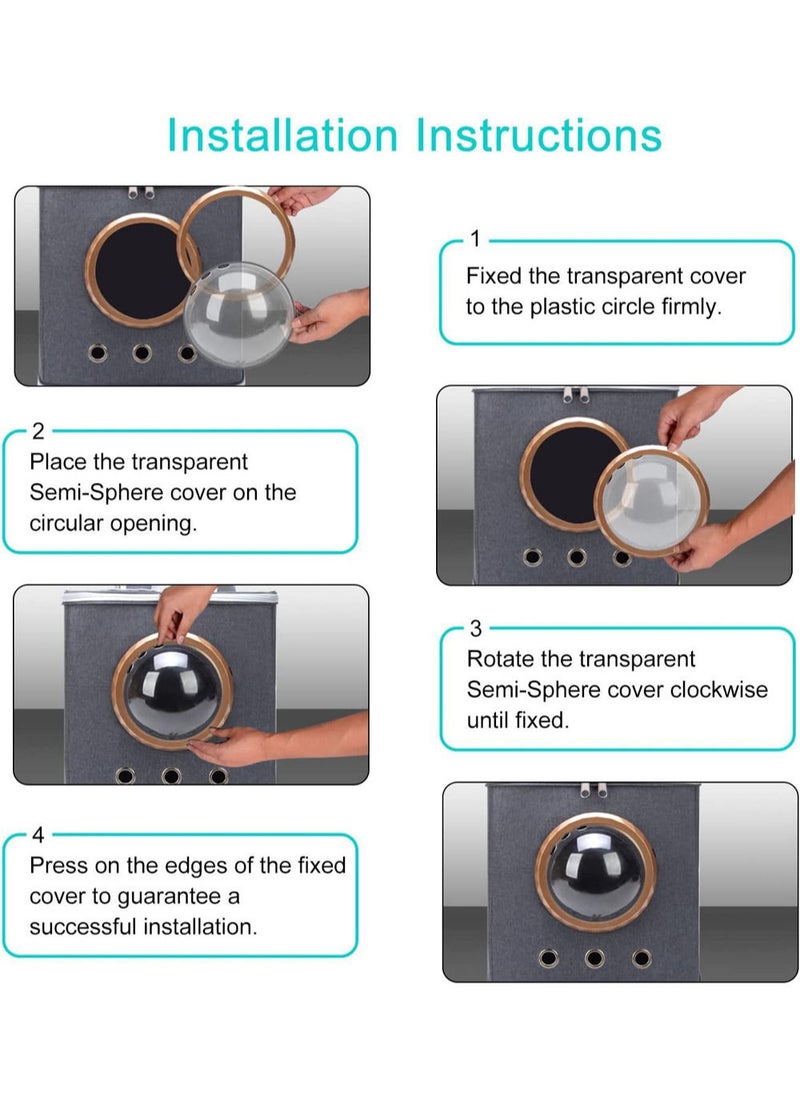 Installation Instructions

1
Fixed the transparent cover to the plastic circle firmly.

2
Place the transparent Semi-Sphere cover on the circular opening.

3
Rotate the transparent Semi-Sphere cover clockwise until fixed.

4
Press on the edges of the fixed cover to guarantee a successful installation.