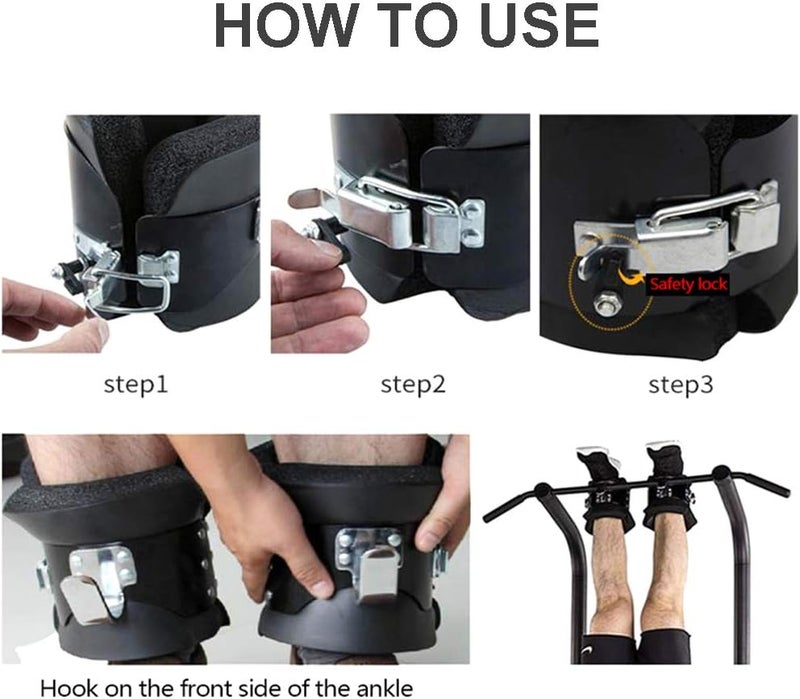 HOW TO USE

Safety lock

step1

step2

step3

Hook on the front side of the ankle