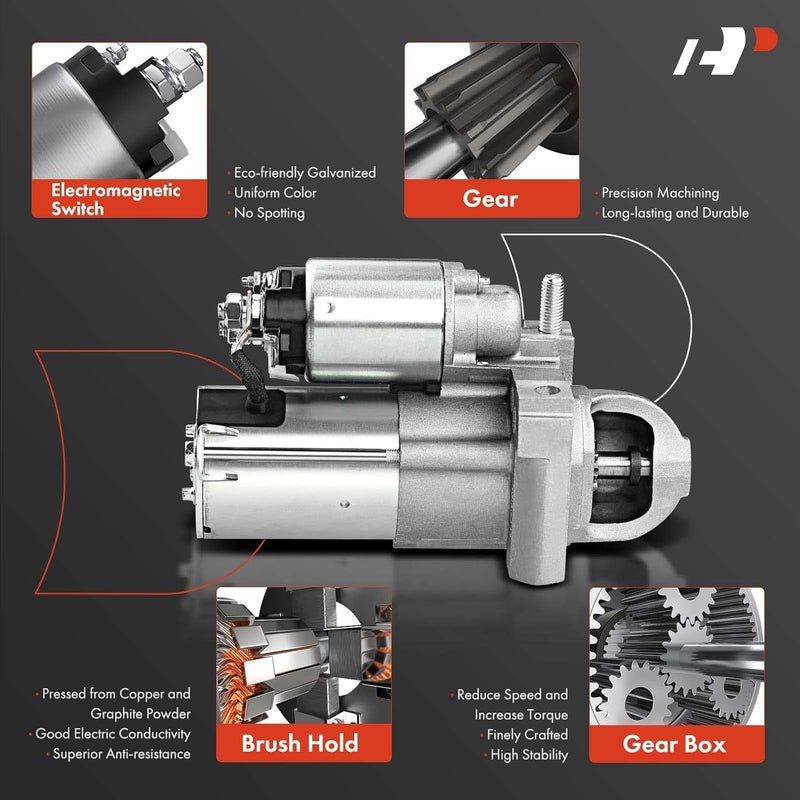 Electromagnetic Switch

· Eco-friendly Galvanized
· Uniform Color
· No Spotting

Gear

· Precision Machining
· Long-lasting and Durable

· Pressed from Copper and Graphite Powder
· Good Electric Conductivity
· Superior Anti-resistance

Brush Hold

· Reduce Speed and Increase Torque
· Finely Crafted
· High Stability

Gear Box