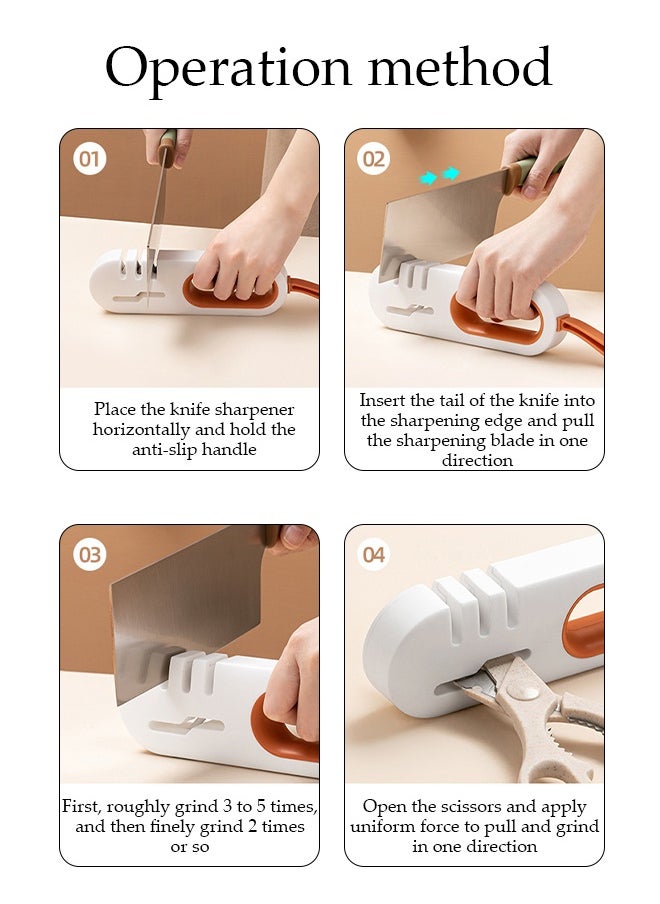 Operation method

01

Place the knife sharpener horizontally and hold the anti-slip handle

02

Insert the tail of the knife into the sharpening edge and pull the sharpening blade in one direction

03

First, roughly grind 3 to 5 times, and then finely grind 2 times or so

04

Open the scissors and apply uniform force to pull and grind in one direction