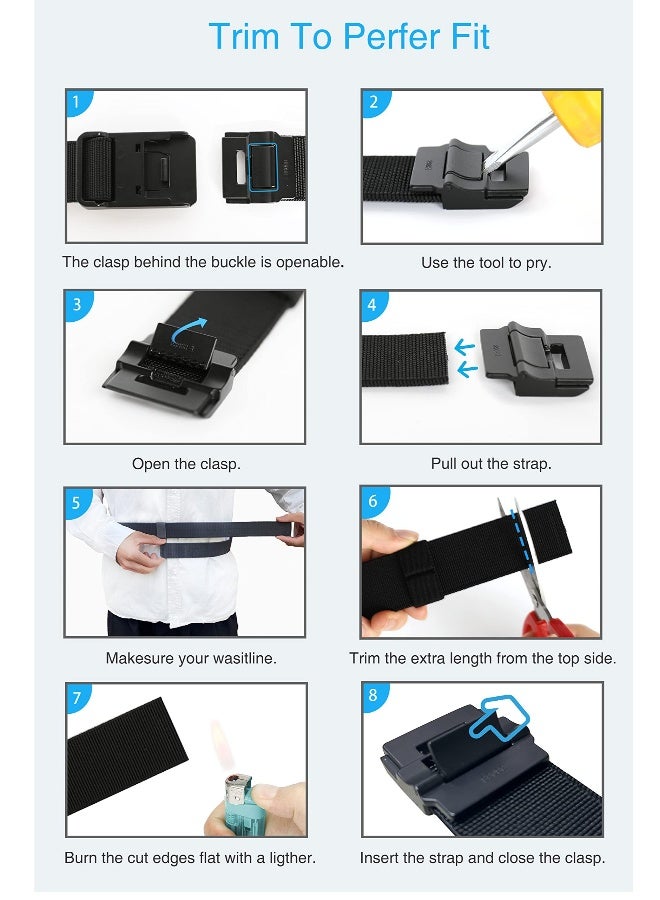 Trim To Perfer Fit

1

The clasp behind the buckle is openable.

2

Use the tool to pry.

3

Open the clasp.

4

Pull out the strap.

5

Makesure your wasitline.

6

Trim the extra length from the top side.

7

Burn the cut edges flat with a ligther.

8

Insert the strap and close the clasp.