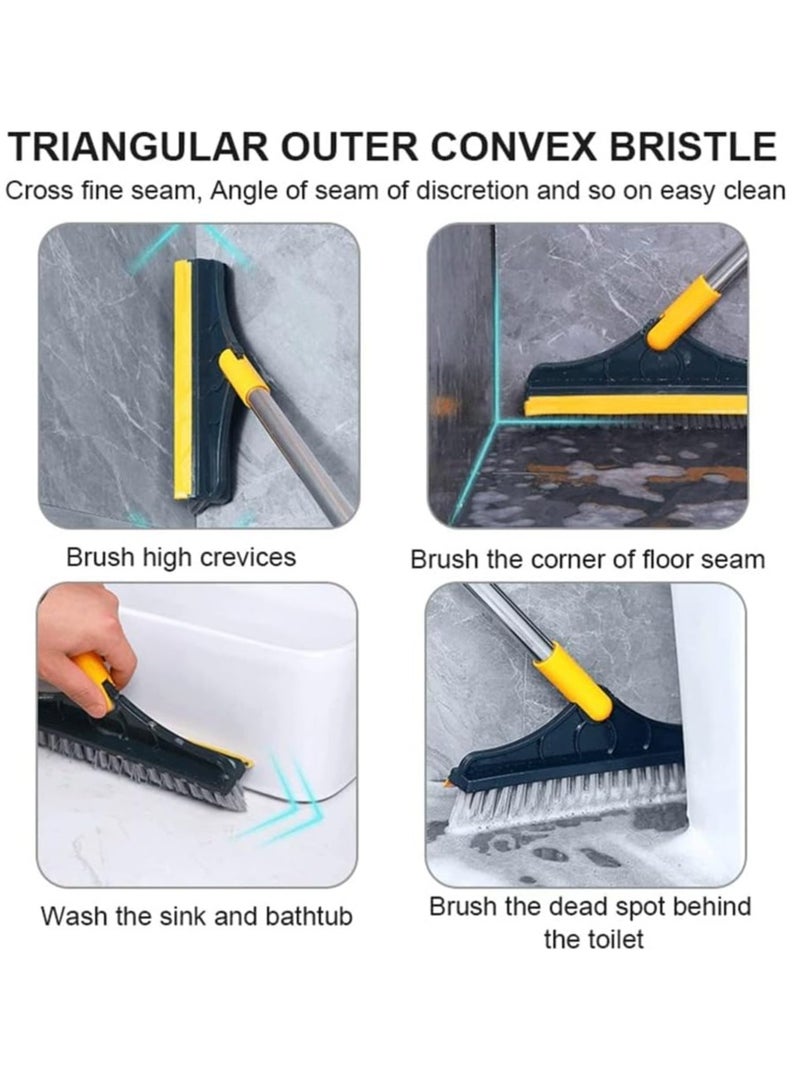 TRIANGULAR OUTER CONVEX BRISTLE
Cross fine seam, Angle of seam of discretion and so on easy clean

Brush high crevices

Brush the corner of floor seam

Wash the sink and bathtub

Brush the dead spot behind the toilet