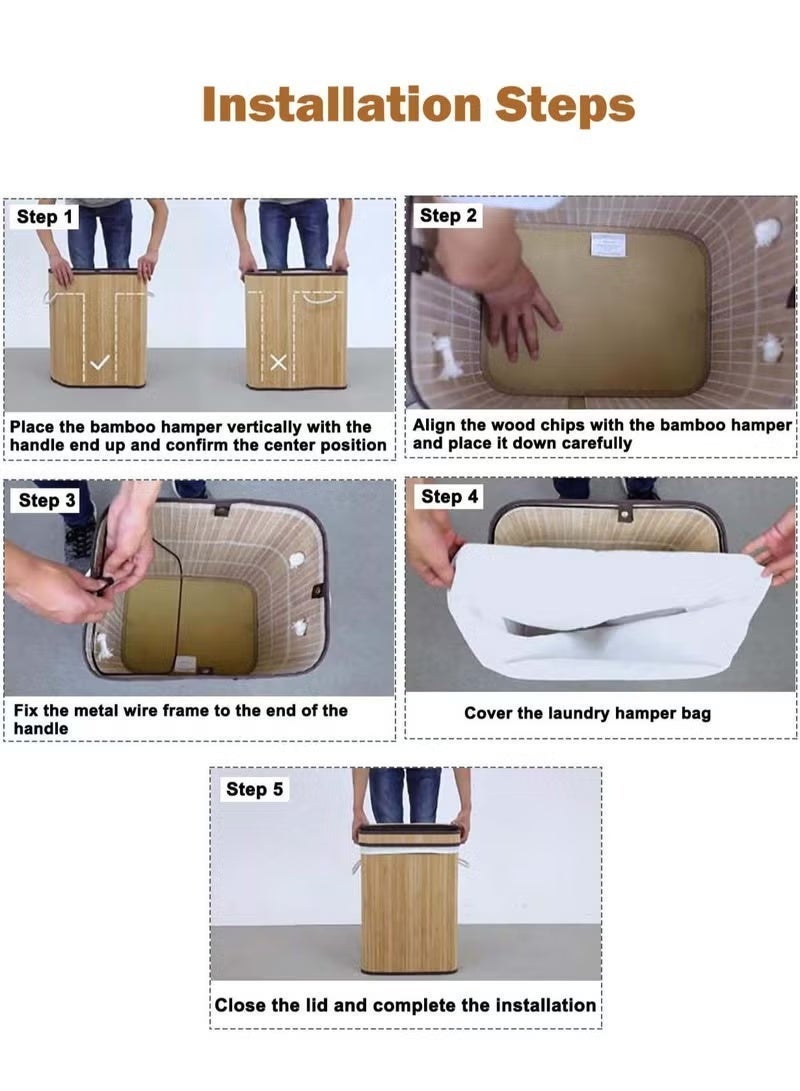 Installation Steps

Step 1

Place the bamboo hamper vertically with the handle end up and confirm the center position

Step 2

Align the wood chips with the bamboo hamper and place it down carefully

Step 3

Fix the metal wire frame to the end of the handle

Step 4

Cover the laundry hamper bag

Step 5

Close the lid and complete the installation