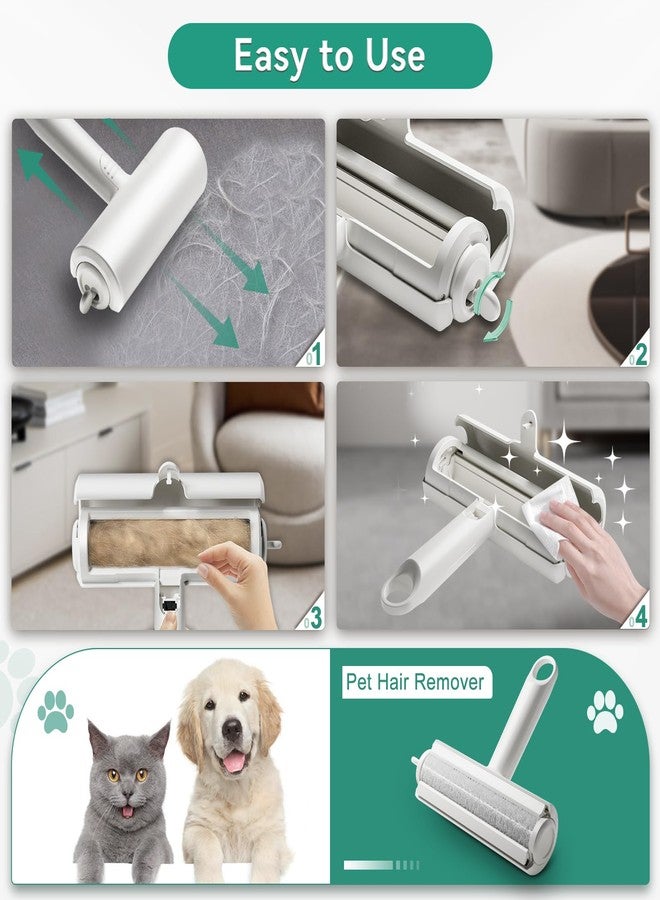 Easy to Use

01

02

03

04

Pet Hair Remover