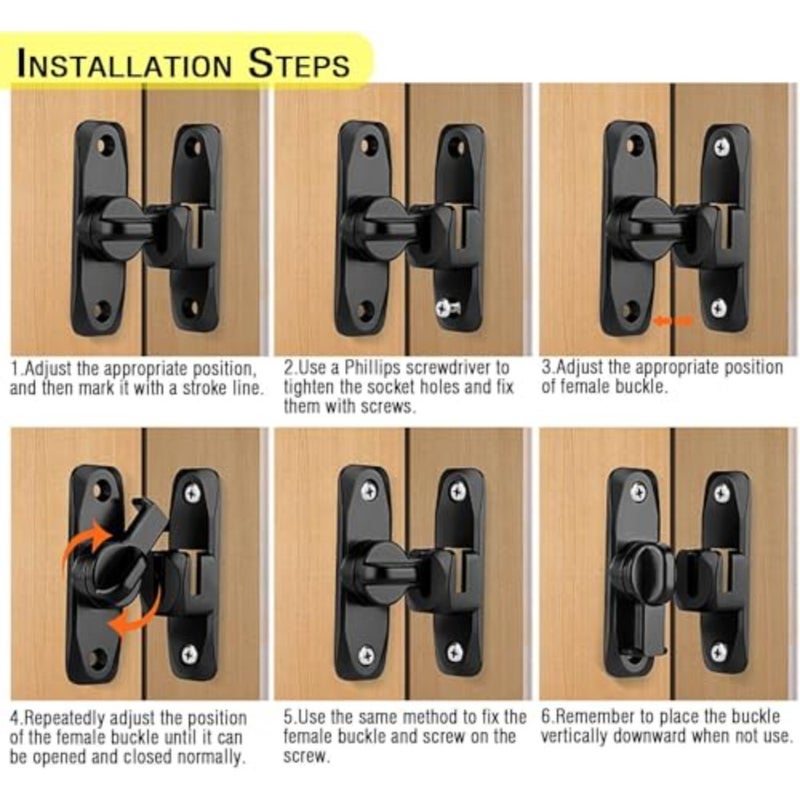 INSTALLATION STEPS

1.Adjust the appropriate position, and then mark it with a stroke line.

2.Use a Phillips screwdriver to tighten the socket holes and fix them with screws.

3.Adjust the appropriate position of female buckle.

4.Repeatedly adjust the position of the female buckle until it can be opened and closed normally.

5.Use the same method to fix the female buckle and screw on the screw.

6.Remember to place the buckle vertically downward when not use.