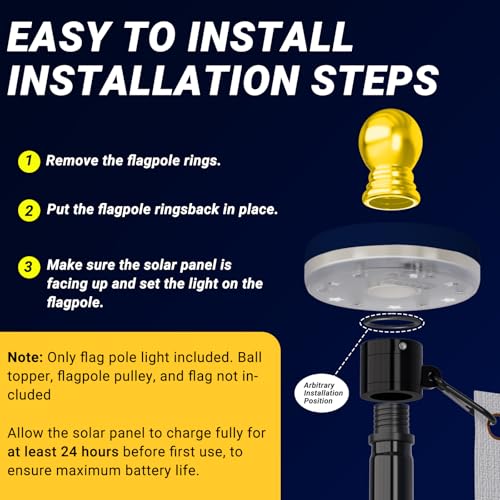 EASY TO INSTALL
INSTALLATION STEPS

1 Remove the flagpole rings.

2 Put the flagpole ringsback in place.

3 Make sure the solar panel is facing up and set the light on the flagpole.

Note: Only flag pole light included. Ball topper, flagpole pulley, and flag not included

Allow the solar panel to charge fully for at least 24 hours before first use, to ensure maximum battery life.

Arbitrary
Installation
Position