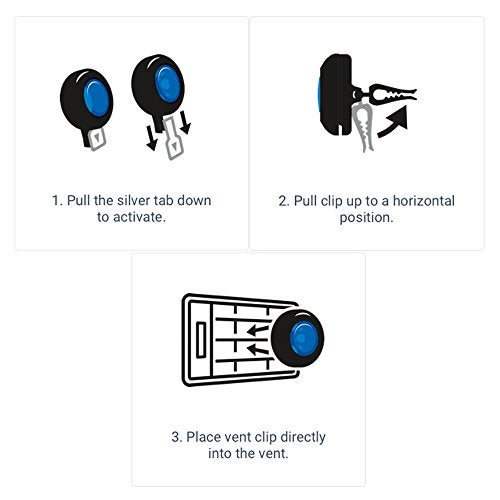 1. Pull the silver tab down to activate.

2. Pull clip up to a horizontal position.

3. Place vent clip directly into the vent.