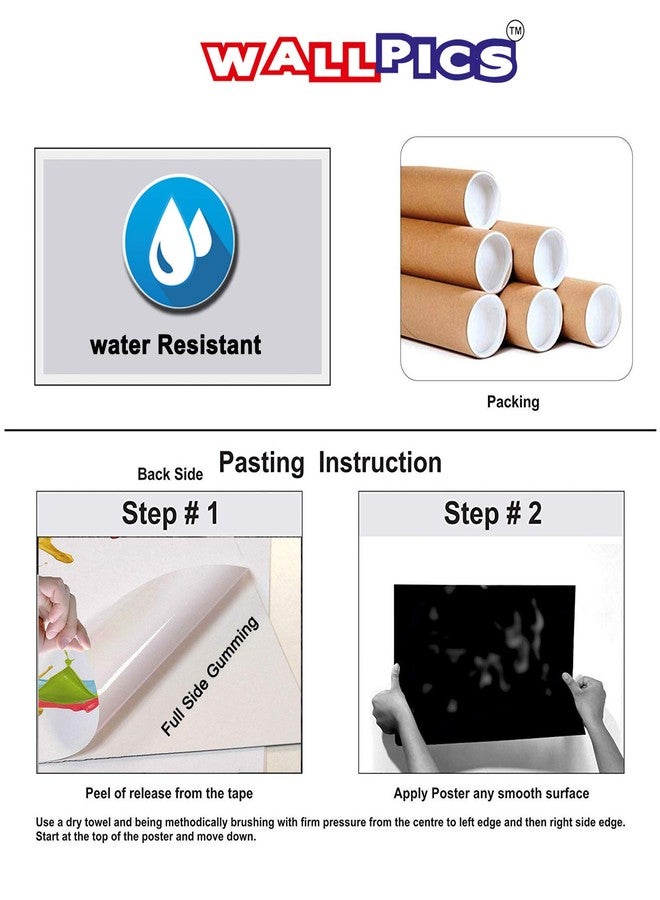 WALLPICS™

water Resistant

Packing

Back Side Pasting Instruction

Step # 1

Full Side Gumming

Peel of release from the tape

Step # 2

Apply Poster any smooth surface

Use a dry towel and being methodically brushing with firm pressure from the centre to left edge and then right side edge. Start at the top of the poster and move down.