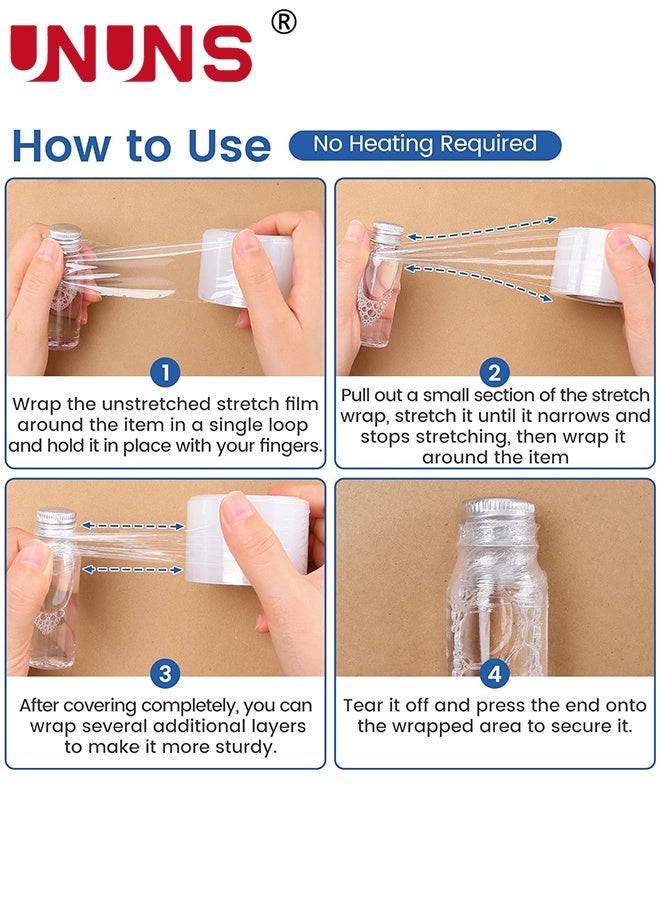 UNUNS ®

How to Use No Heating Required

1
Wrap the unstretched stretch film around the item in a single loop and hold it in place with your fingers.

2
Pull out a small section of the stretch wrap, stretch it until it narrows and stops stretching, then wrap it around the item

3
After covering completely, you can wrap several additional layers to make it more sturdy.

4
Tear it off and press the end onto the wrapped area to secure it.