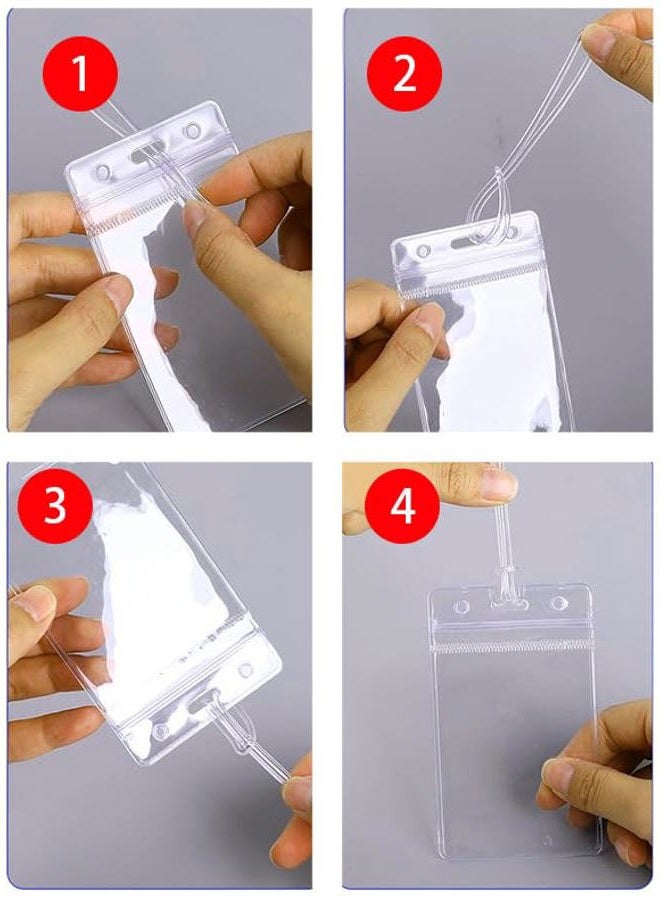 1

2

3

4