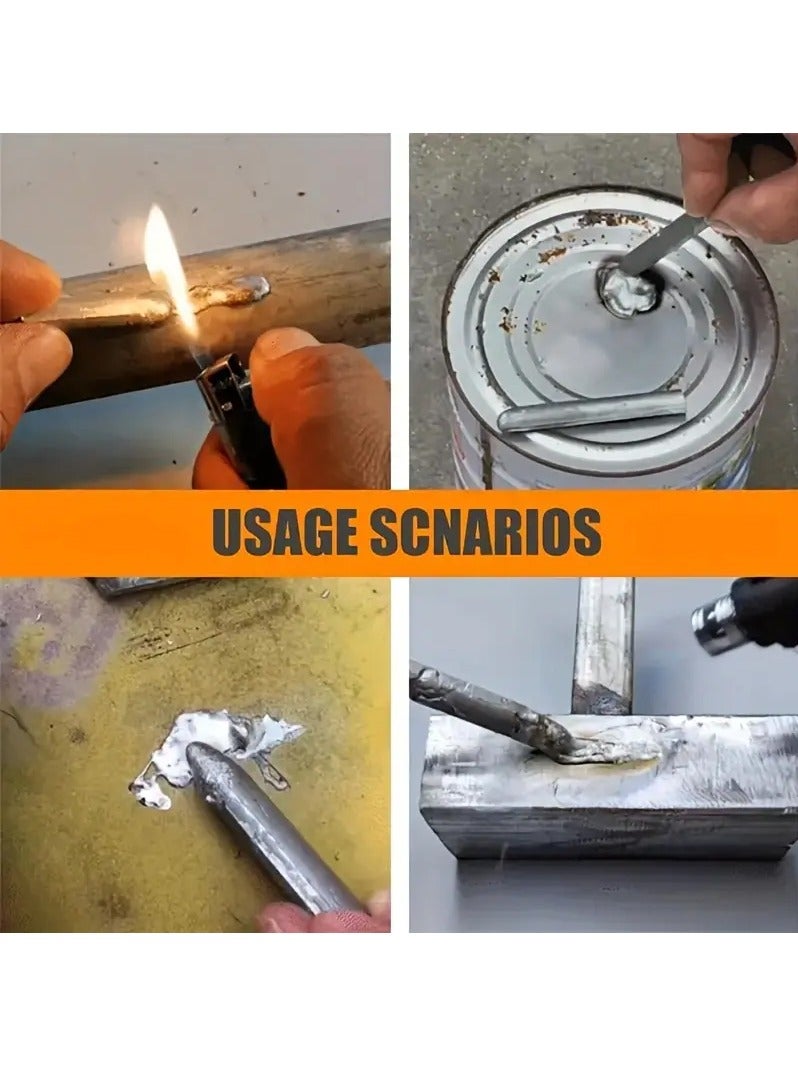 USAGE SCNARIOS