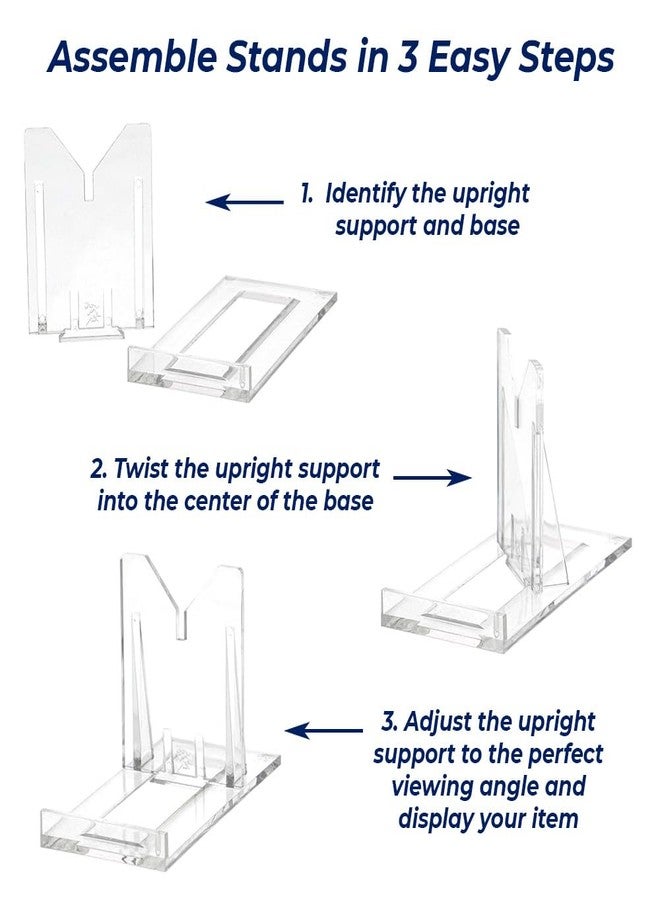 Assemble Stands in 3 Easy Steps

1. Identify the upright support and base

2. Twist the upright support into the center of the base

3. Adjust the upright support to the perfect viewing angle and display your item