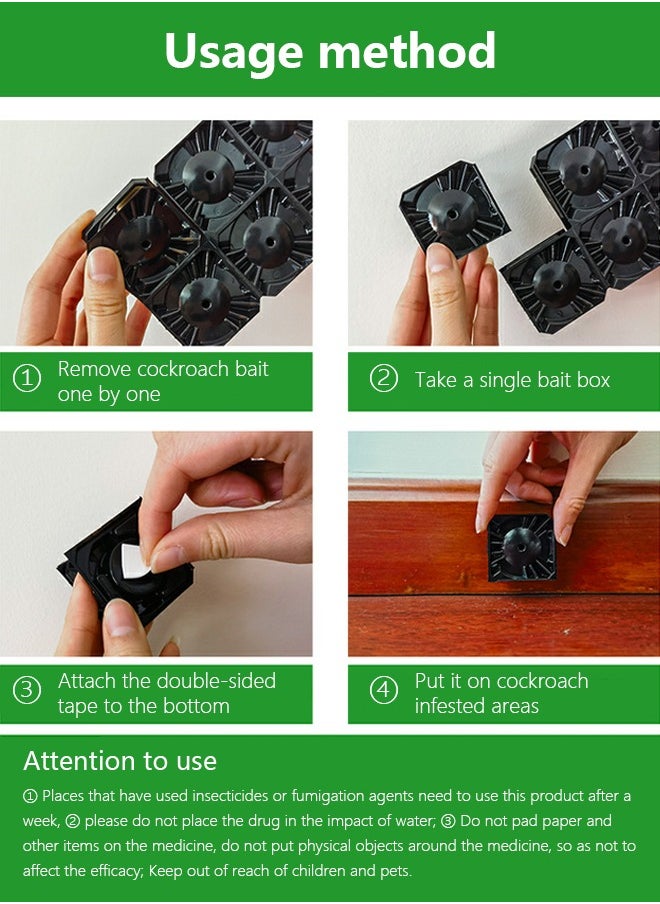 Usage method

① Remove cockroach bait one by one

② Take a single bait box

③ Attach the double-sided tape to the bottom

④ Put it on cockroach infested areas

Attention to use

① Places that have used insecticides or fumigation agents need to use this product after a week, ② please do not place the drug in the impact of water; ③ Do not pad paper and other items on the medicine, do not put physical objects around the medicine, so as not to affect the efficacy; Keep out of reach of children and pets.