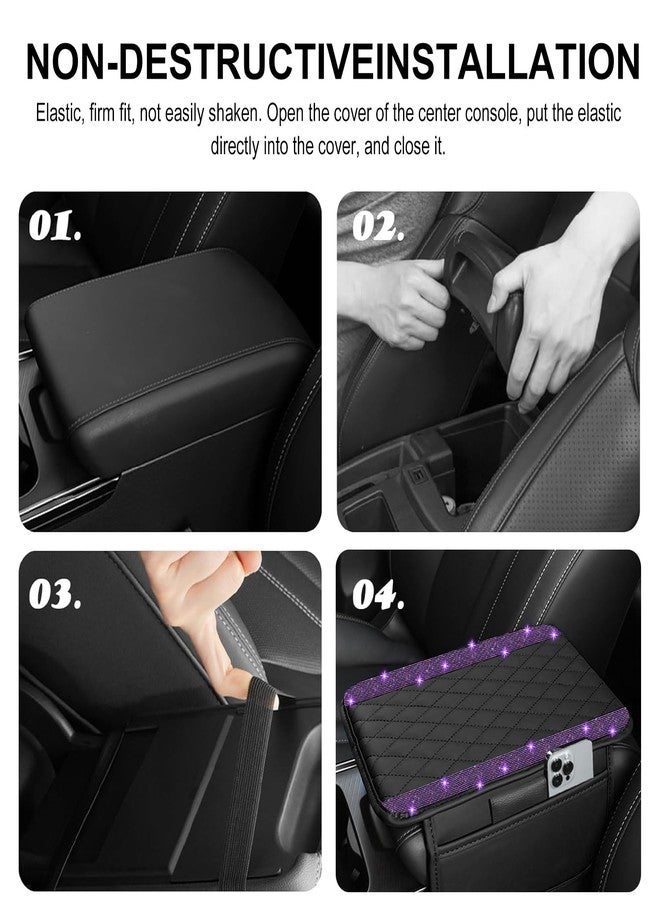 NON-DESTRUCTIVEINSTALLATION

Elastic, firm fit, not easily shaken. Open the cover of the center console, put the elastic directly into the cover, and close it.

01.

02.

03.

04.