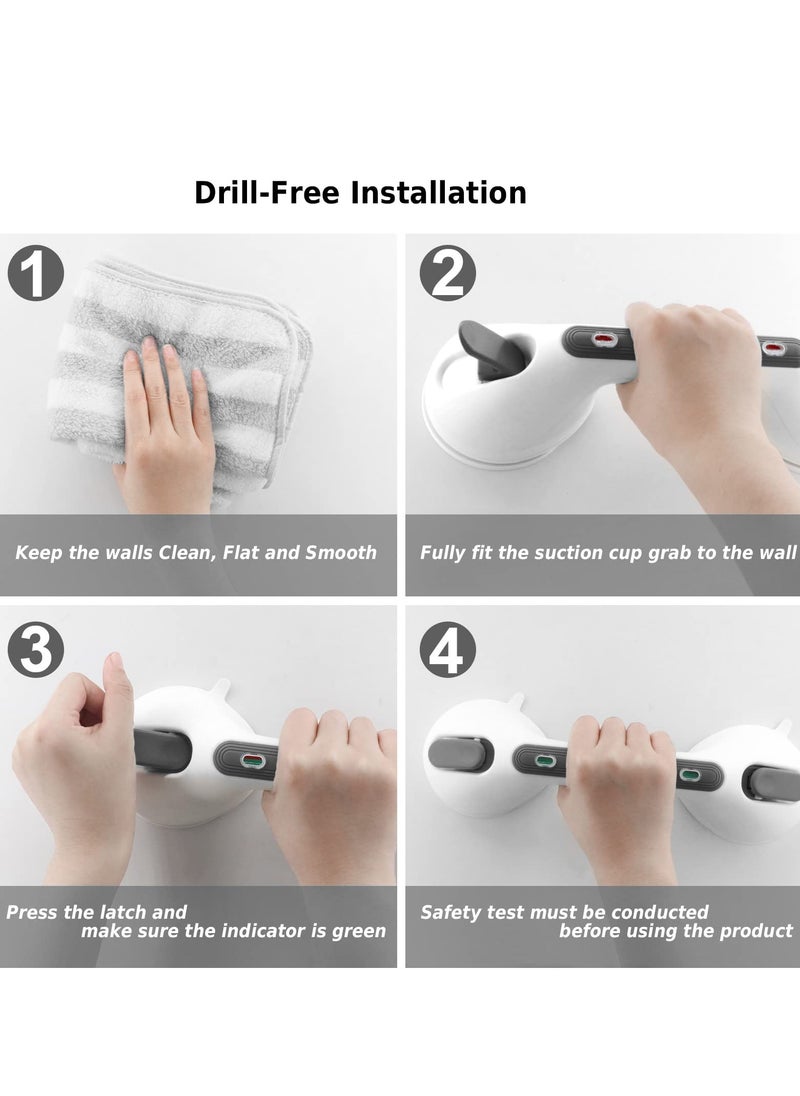 Drill-Free Installation

1

Keep the walls Clean, Flat and Smooth

2

Fully fit the suction cup grab to the wall

3

Press the latch and make sure the indicator is green

4

Safety test must be conducted before using the product