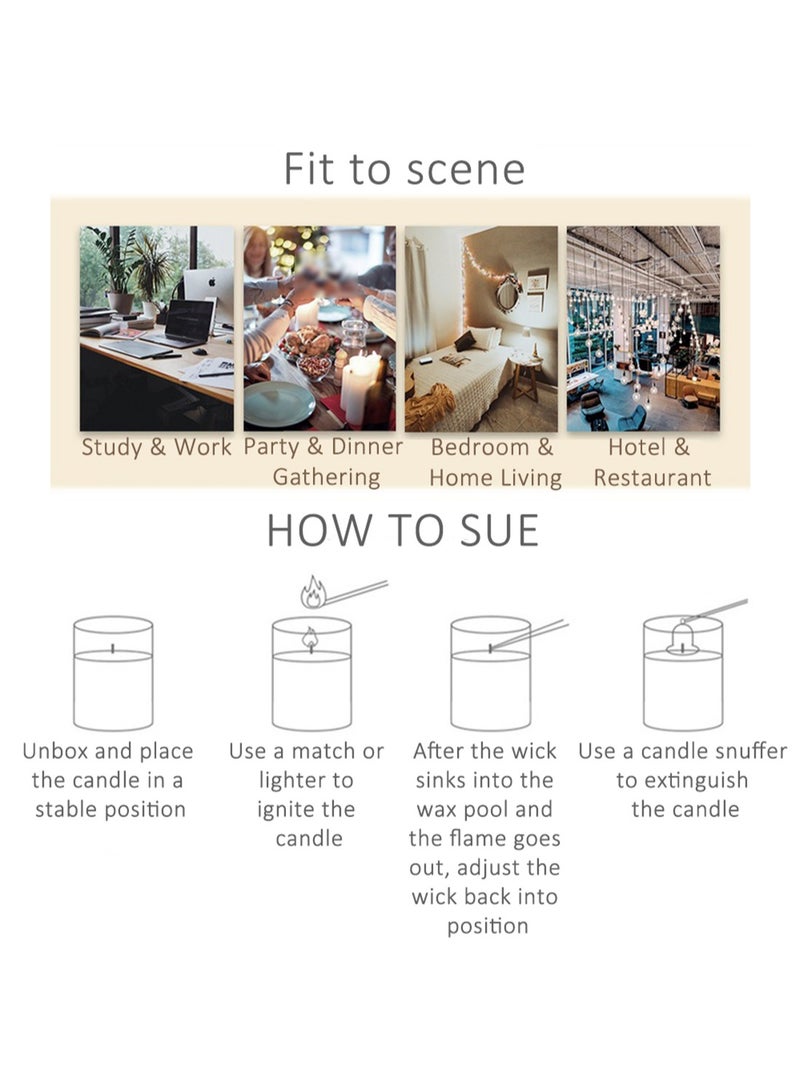 Fit to scene

Study & Work

Party & Dinner Gathering

Bedroom & Home Living

Hotel & Restaurant

HOW TO SUE

Unbox and place the candle in a stable position

Use a match or lighter to ignite the candle

After the wick sinks into the wax pool and the flame goes out, adjust the wick back into position

Use a candle snuffer to extinguish the candle