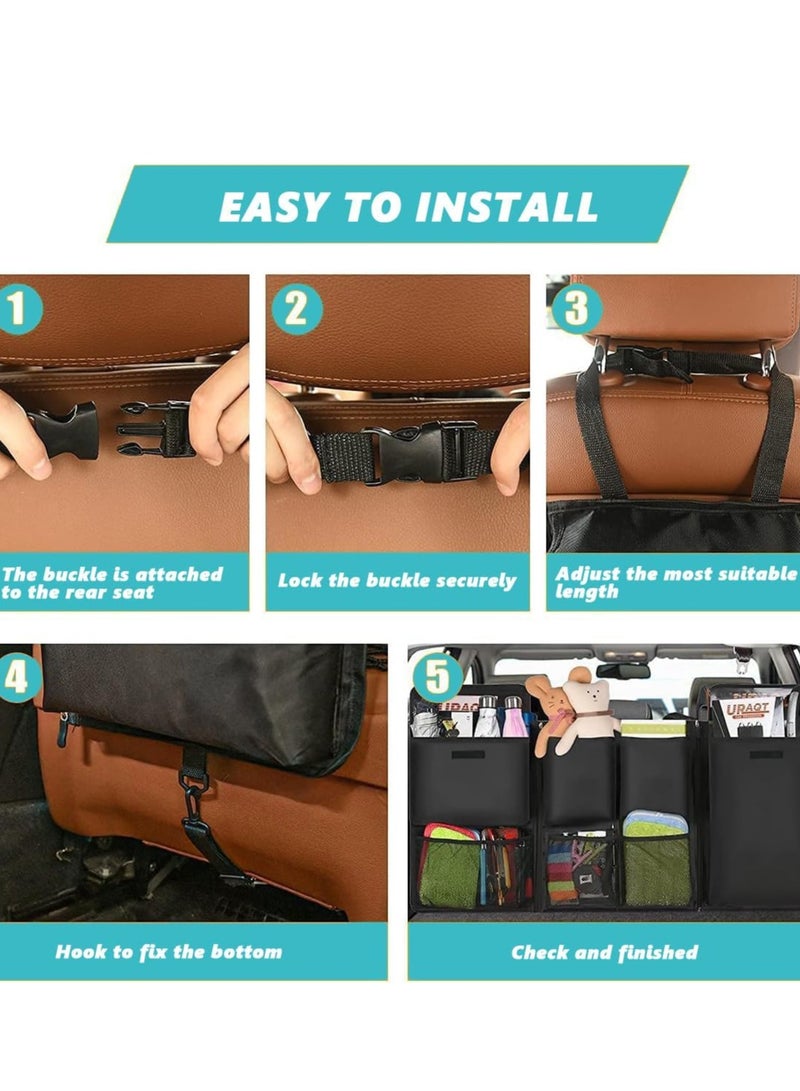 EASY TO INSTALL

1

The buckle is attached to the rear seat

2

Lock the buckle securely

3

Adjust the most suitable length

4

Hook to fix the bottom

5

URAQT

URAQT

Check and finished