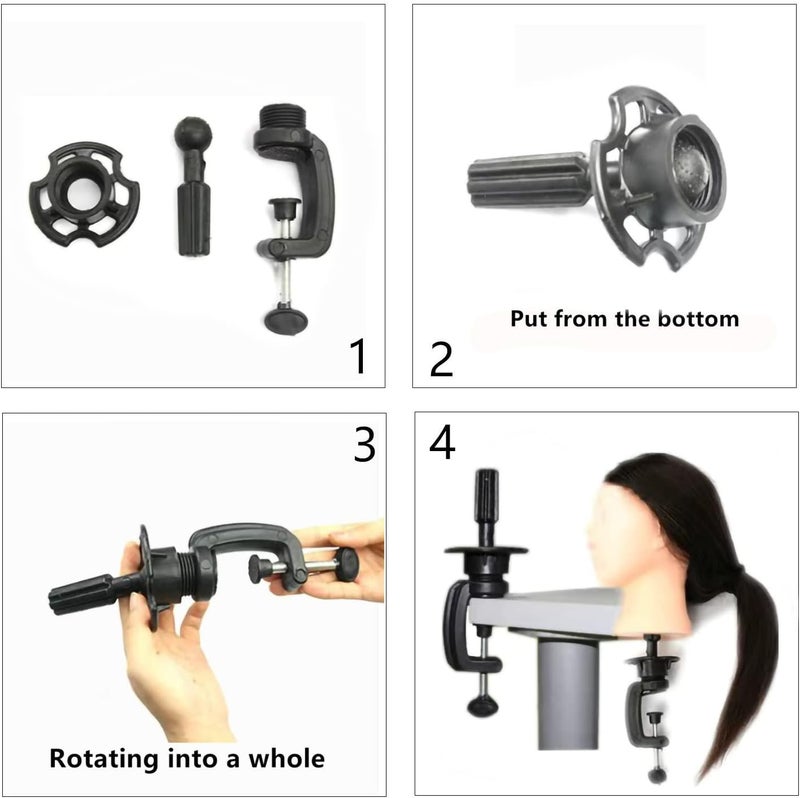 1

Put from the bottom

2

3

Rotating into a whole

4