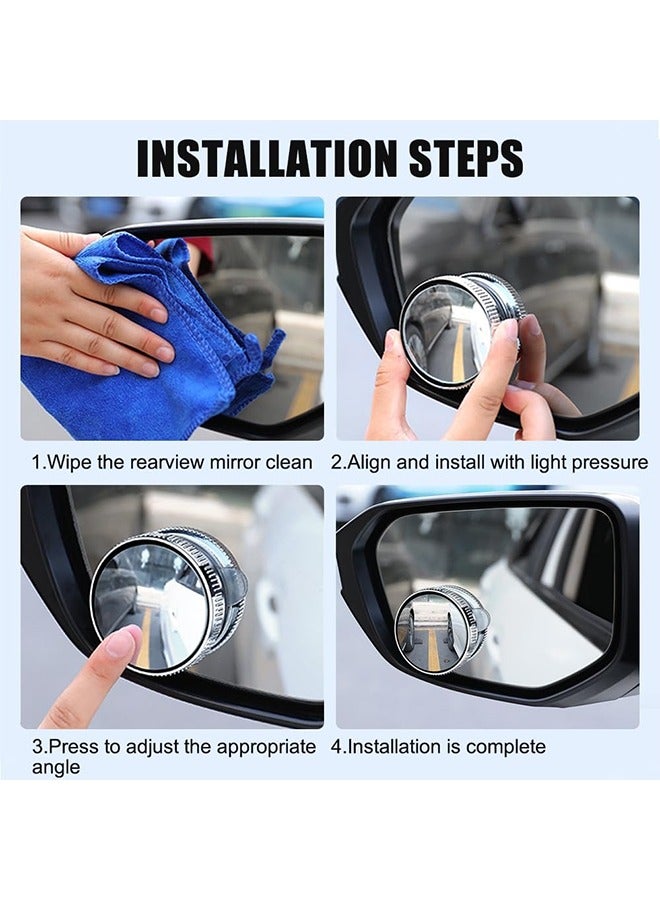 INSTALLATION STEPS

1.Wipe the rearview mirror clean

2.Align and install with light pressure

3.Press to adjust the appropriate angle

4.Installation is complete