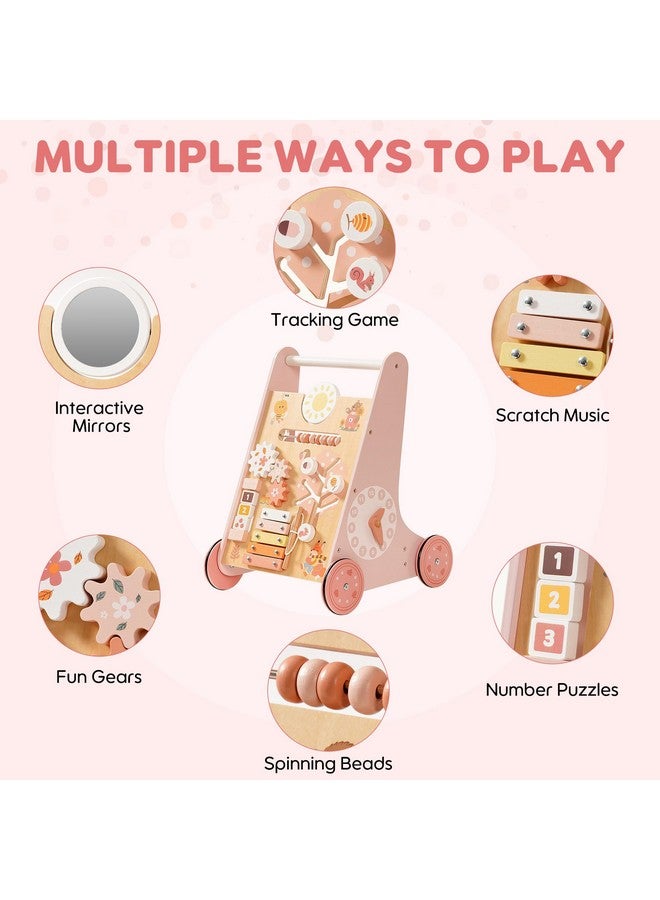 MULTIPLE WAYS TO PLAY

Tracking Game

Interactive Mirrors

Scratch Music

1
2
3

Fun Gears

Number Puzzles

Spinning Beads