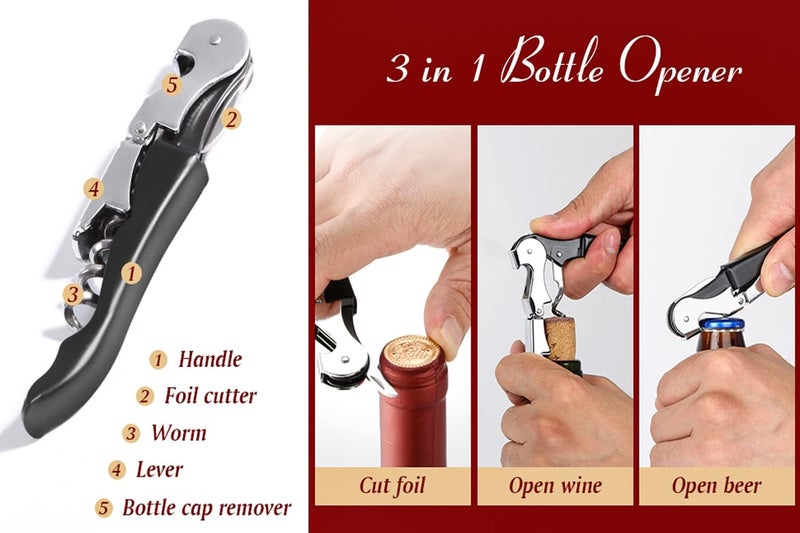 5
2
4
1
3

1 Handle
2 Foil cutter
3 Worm
4 Lever
5 Bottle cap remover

3 in 1 Bottle Opener

Cut foil
Open wine
Open beer