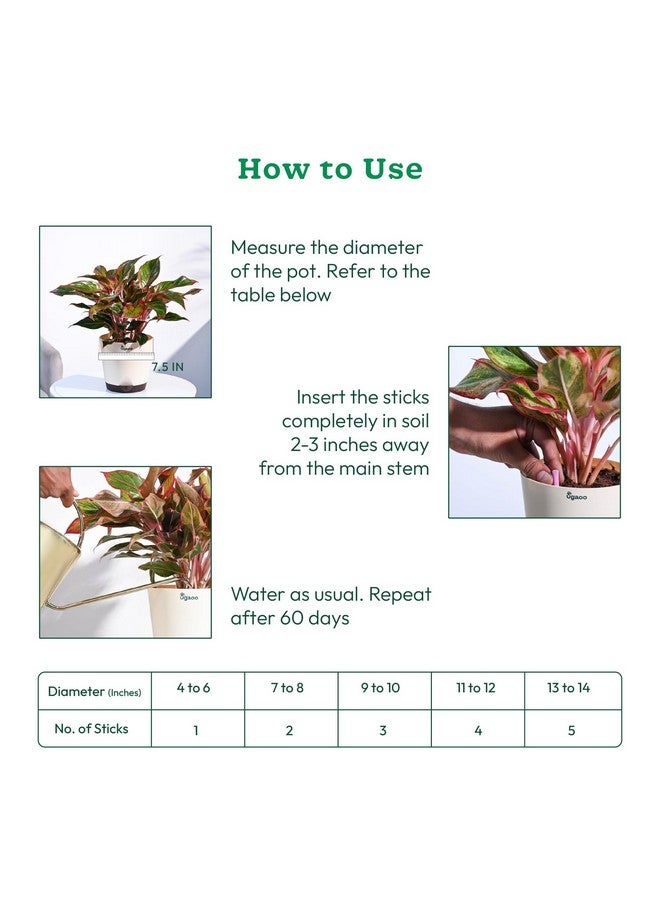 How to Use

7.5 IN

Measure the diameter of the pot. Refer to the table below

Insert the sticks completely in soil 2-3 inches away from the main stem

ugaoo

ugaoo

Water as usual. Repeat after 60 days

| Diameter (Inches) | 4 to 6 | 7 to 8 | 9 to 10 | 11 to 12 | 13 to 14 |
|---|---|---|---|---|---|
| No. of Sticks | 1 | 2 | 3 | 4 | 5 |