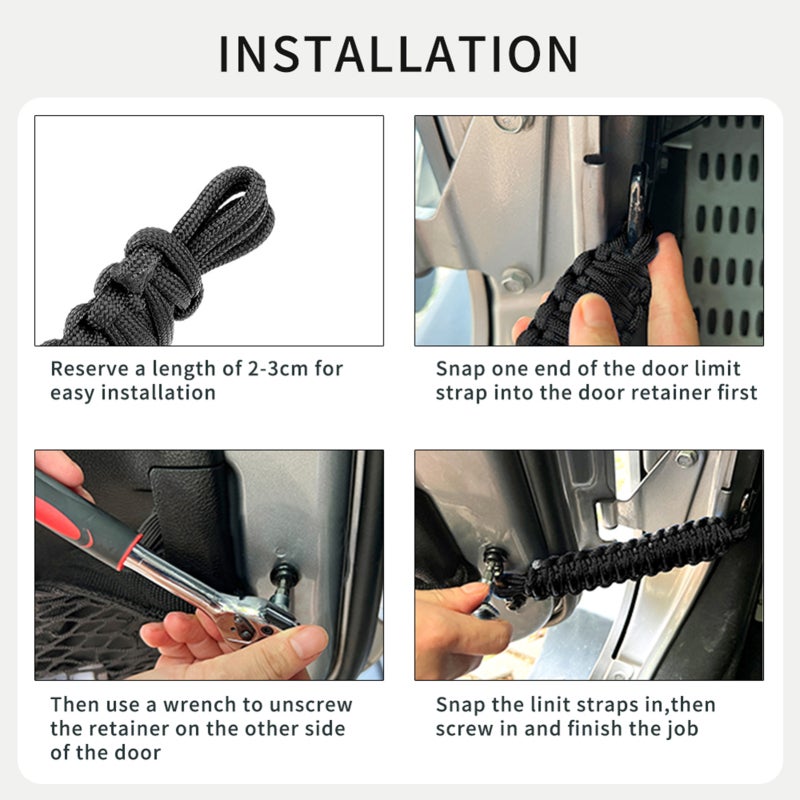 INSTALLATION

Reserve a length of 2-3cm for easy installation

Snap one end of the door limit strap into the door retainer first

Then use a wrench to unscrew the retainer on the other side of the door

Snap the linit straps in,then screw in and finish the job