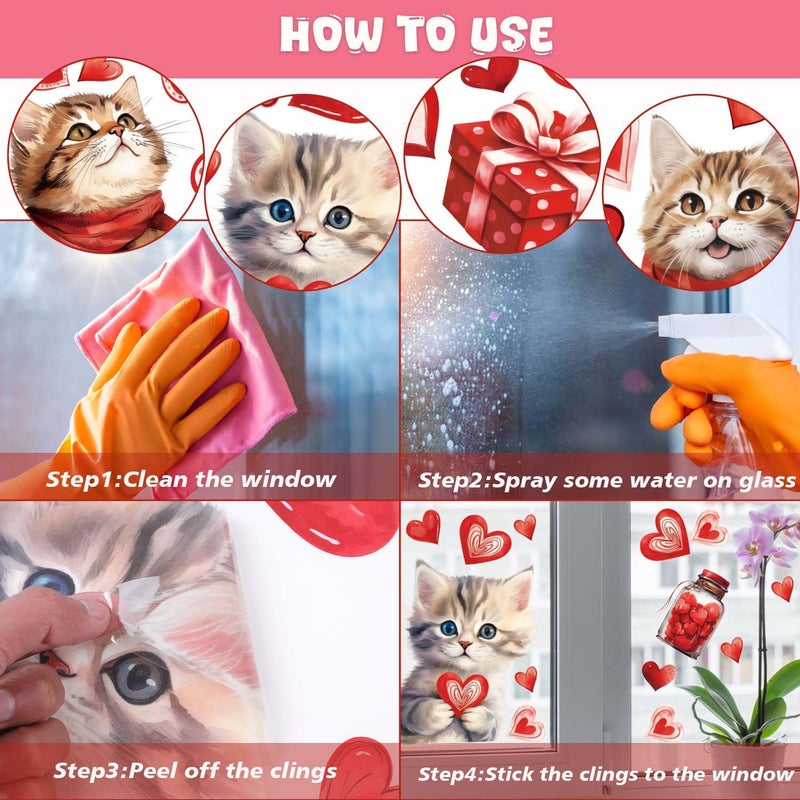 HOW TO USE

Step1:Clean the window

Step2:Spray some water on glass

Step3:Peel off the clings

Step4:Stick the clings to the window