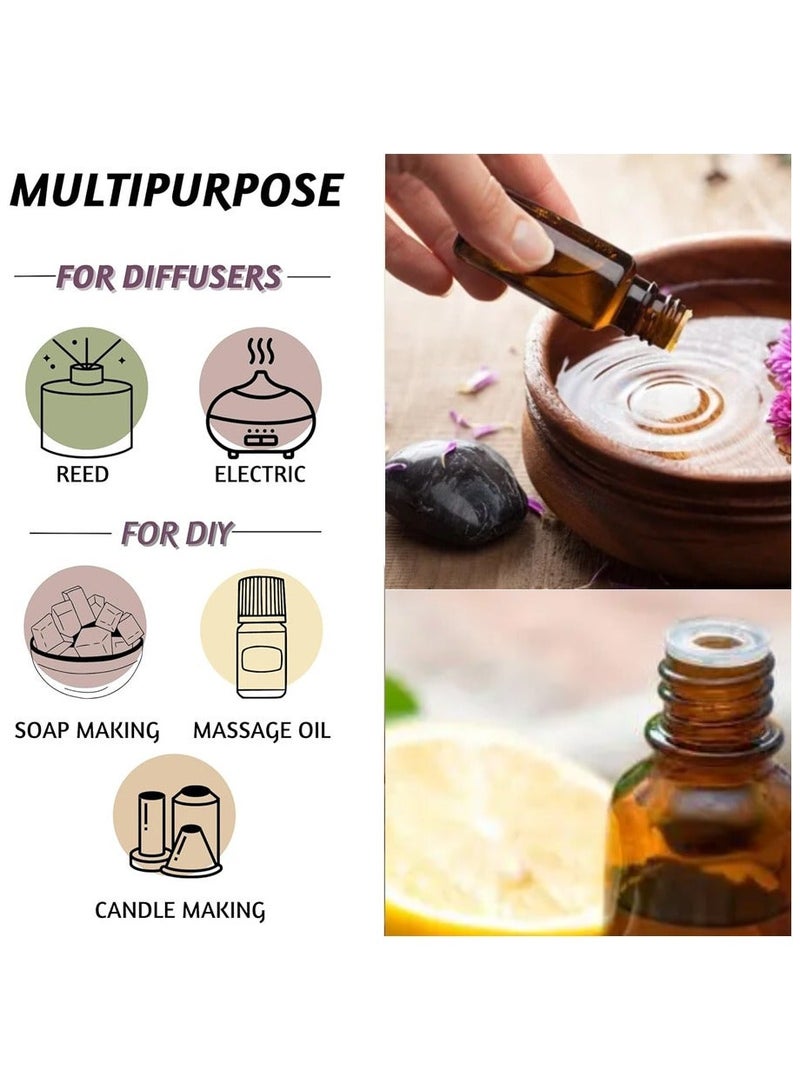 MULTIPURPOSE

FOR DIFFUSERS

REED

ELECTRIC

FOR DIY

SOAP MAKING

MASSAGE OIL

CANDLE MAKING