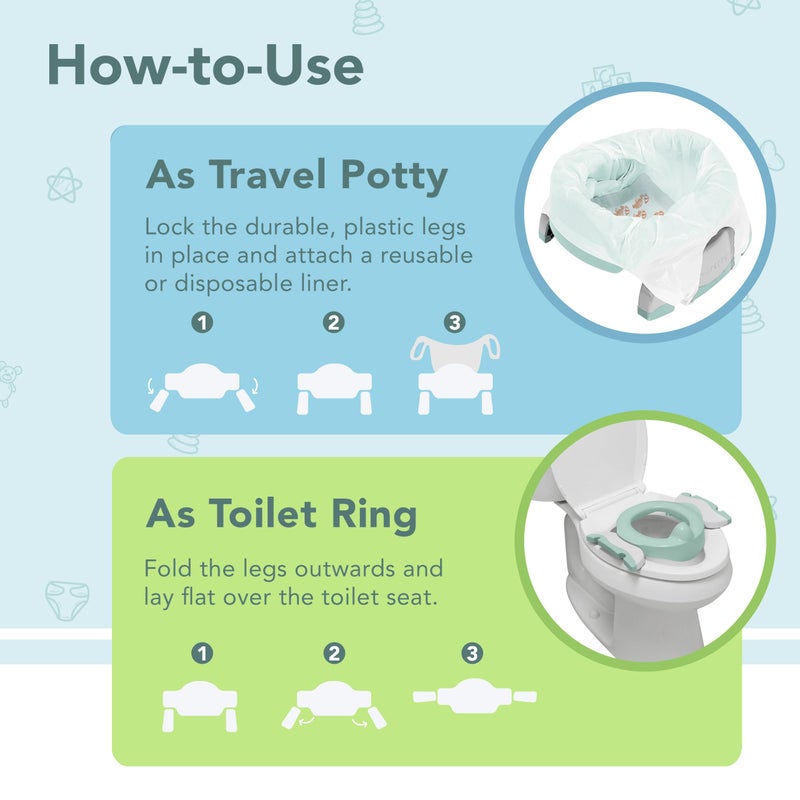 How-to-Use

As Travel Potty

Lock the durable, plastic legs in place and attach a reusable or disposable liner.

1

2

3

As Toilet Ring

Fold the legs outwards and lay flat over the toilet seat.

1

2

3