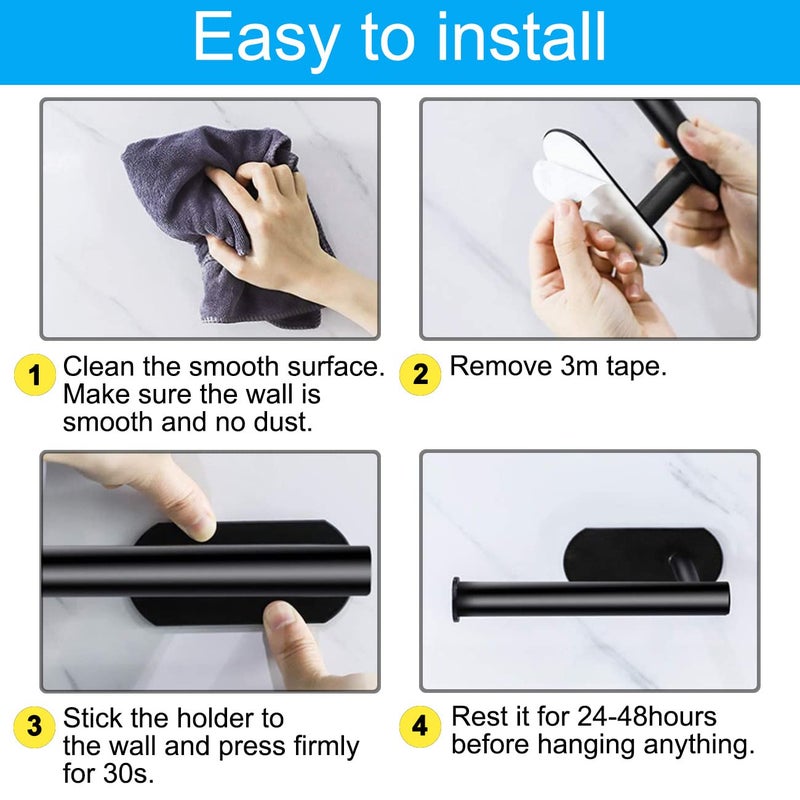 Easy to install

1 Clean the smooth surface. Make sure the wall is smooth and no dust.

2 Remove 3m tape.

3 Stick the holder to the wall and press firmly for 30s.

4 Rest it for 24-48hours before hanging anything.